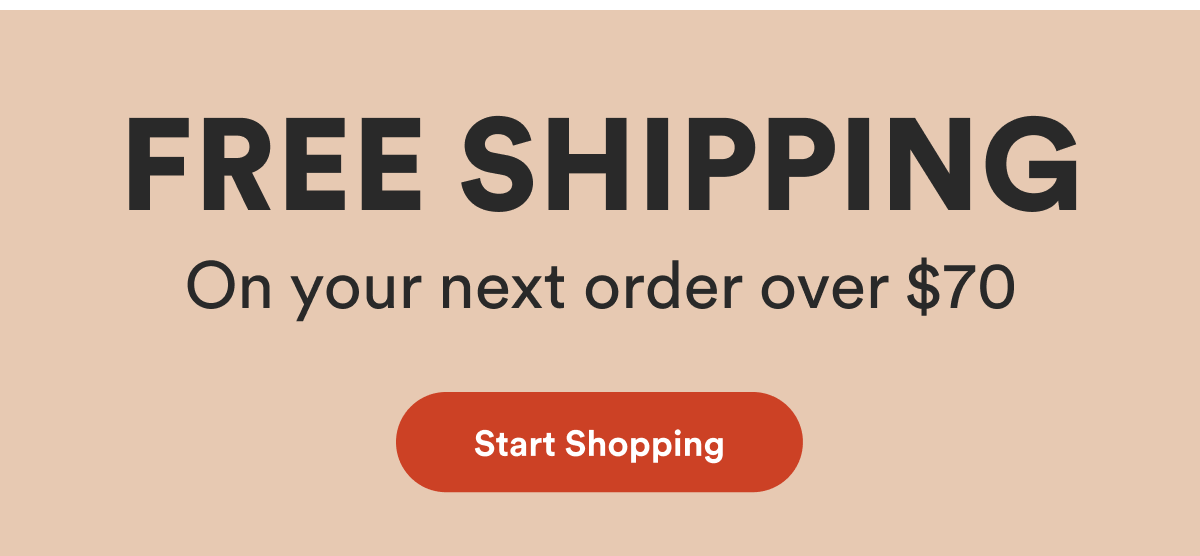 FREE SHIPPING

On your next order over \$70

Start Shopping