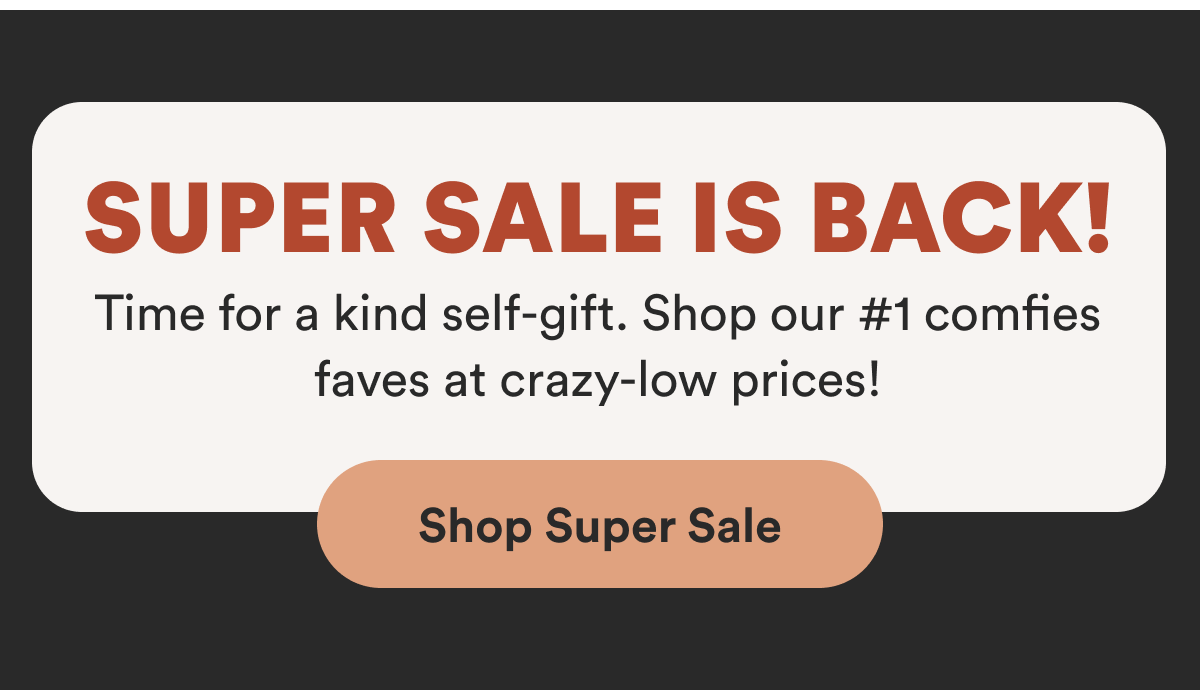 SUPER SALE IS BACK!

Time for a kind self-gift. Shop our #1 comfies faves at crazy-low prices!

Shop Super Sale