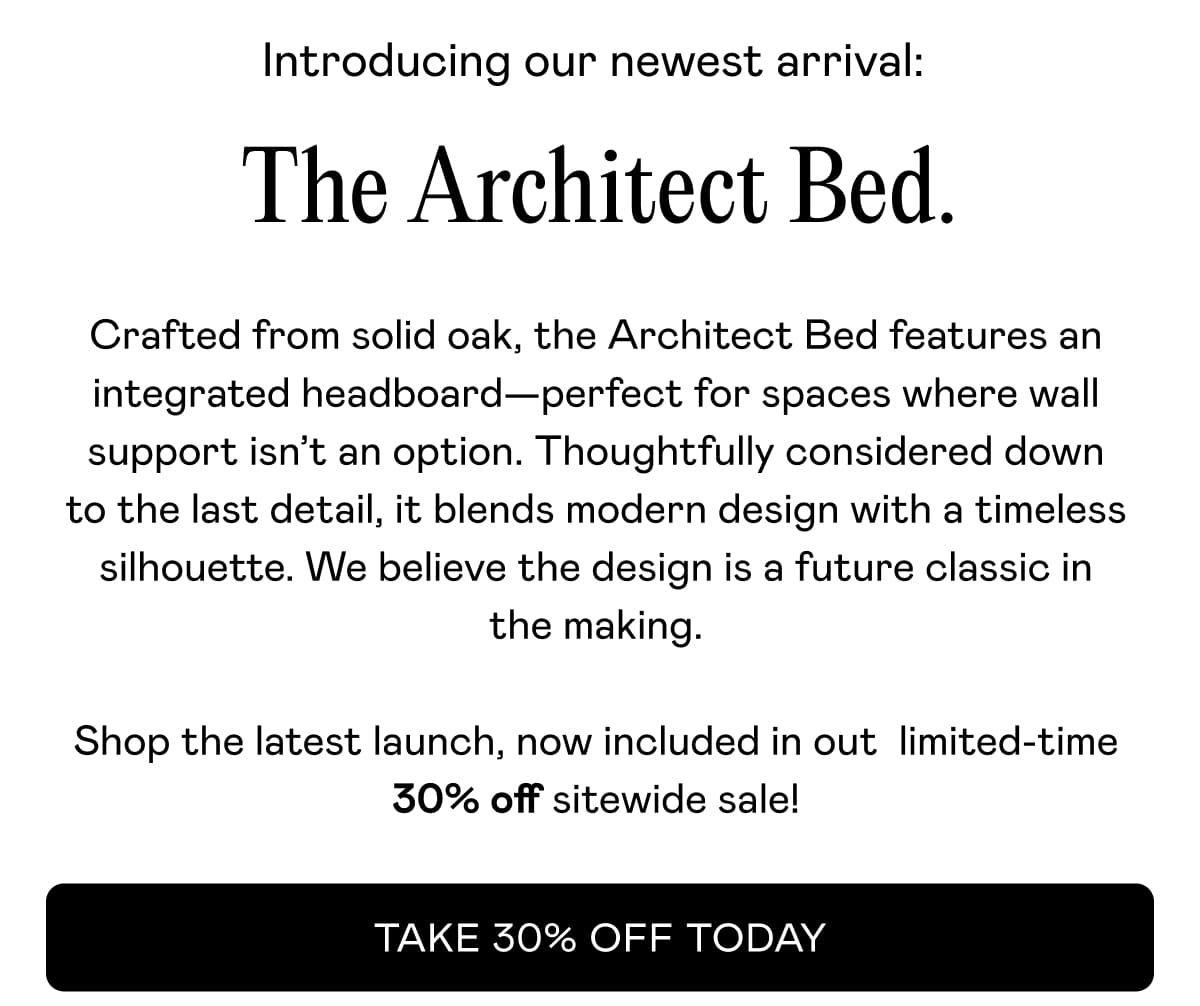 Introducing our newest arrival:

The Architect Bed.

Crafted from solid oak, the Architect Bed features an integrated headboard—perfect for spaces where wall support isn't an option. Thoughtfully considered down to the last detail, it blends modern design with a timeless silhouette. We believe the design is a future classic in the making.

Shop the latest launch, now included in out limited-time 30% off sitewide sale!

TAKE 30% OFF TODAY