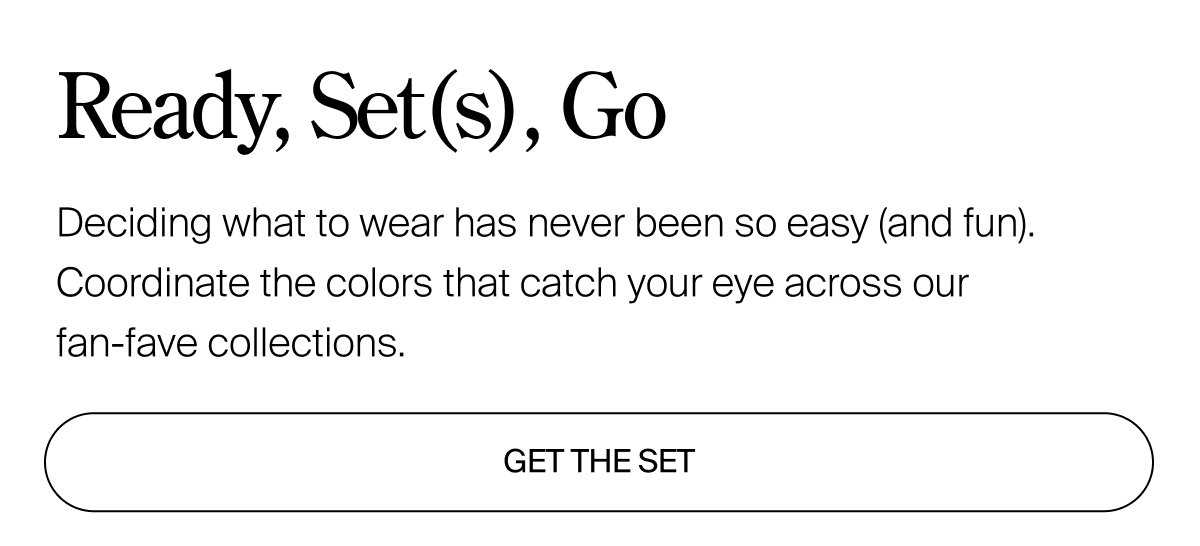 Ready, Set(s), Go

Deciding what to wear has never been so easy (and fun). Coordinate the colors that catch your eye across our fan-fave collections.

GET THE SET