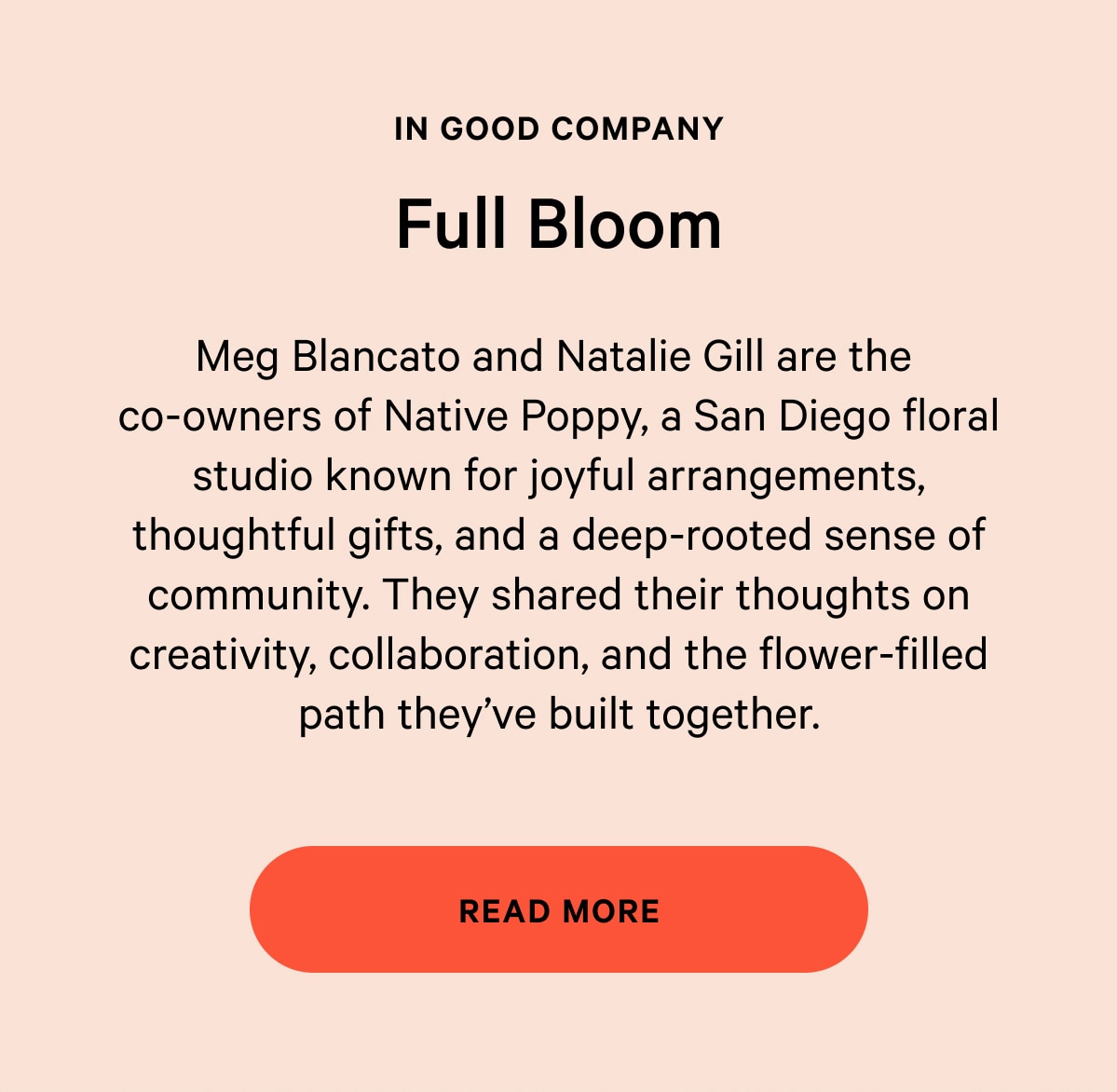 IN GOOD COMPANY

Full Bloom

Meg Blancato and Natalie Gill are the co-owners of Native Poppy, a San Diego floral studio known for joyful arrangements, thoughtful gifts, and a deep-rooted sense of community. They shared their thoughts on creativity, collaboration, and the flower-filled path they've built together.

READ MORE