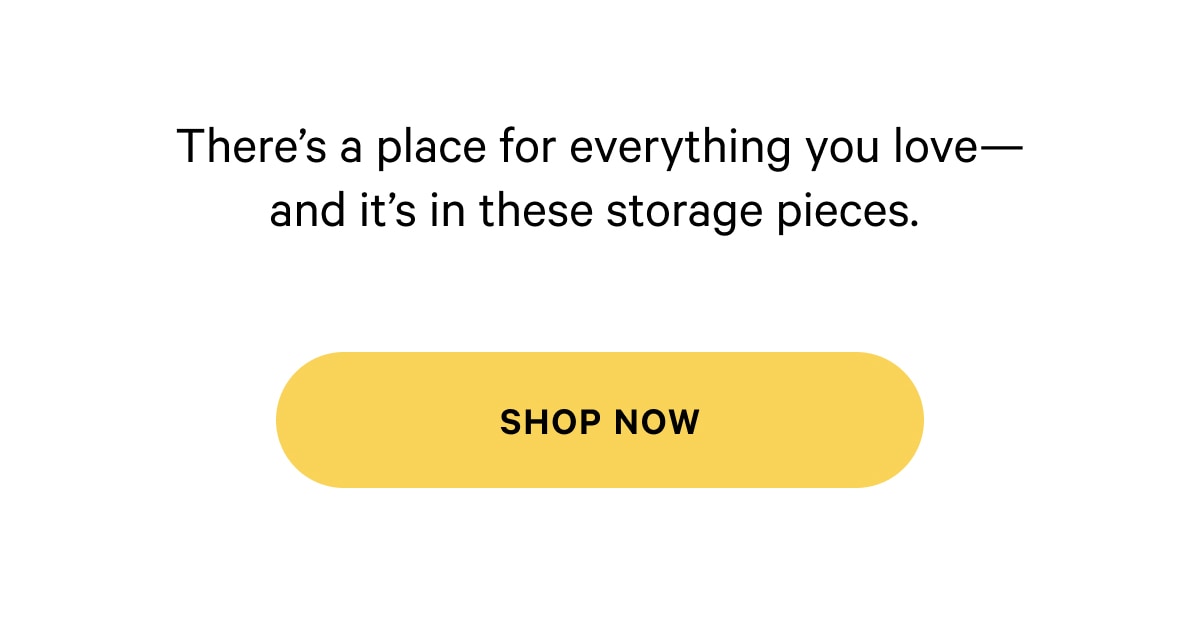 There’s a place for everything you love—and it’s in these storage pieces.

SHOP NOW