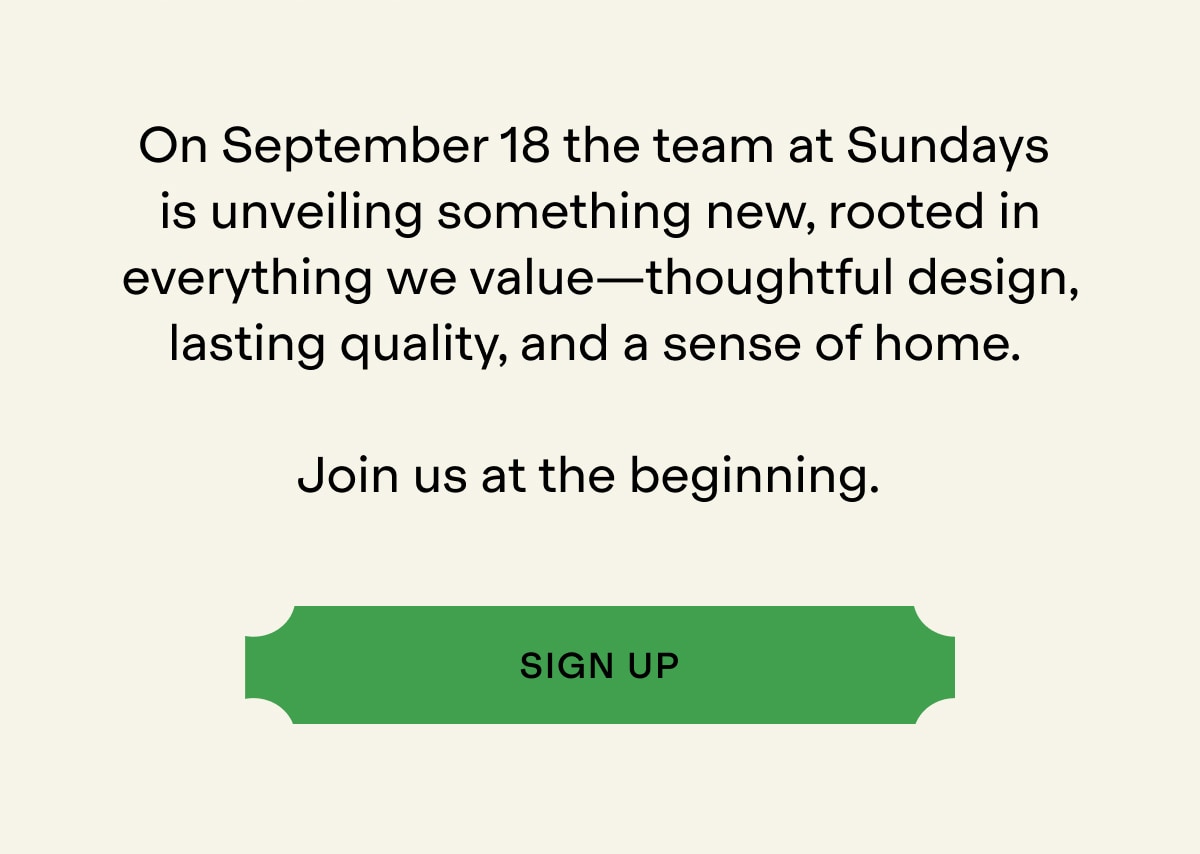 On September 18 the team at Sundays is unveiling something new, rooted in everything we value—thoughtful design, lasting quality, and a sense of home.

Join us at the beginning.

SIGN UP