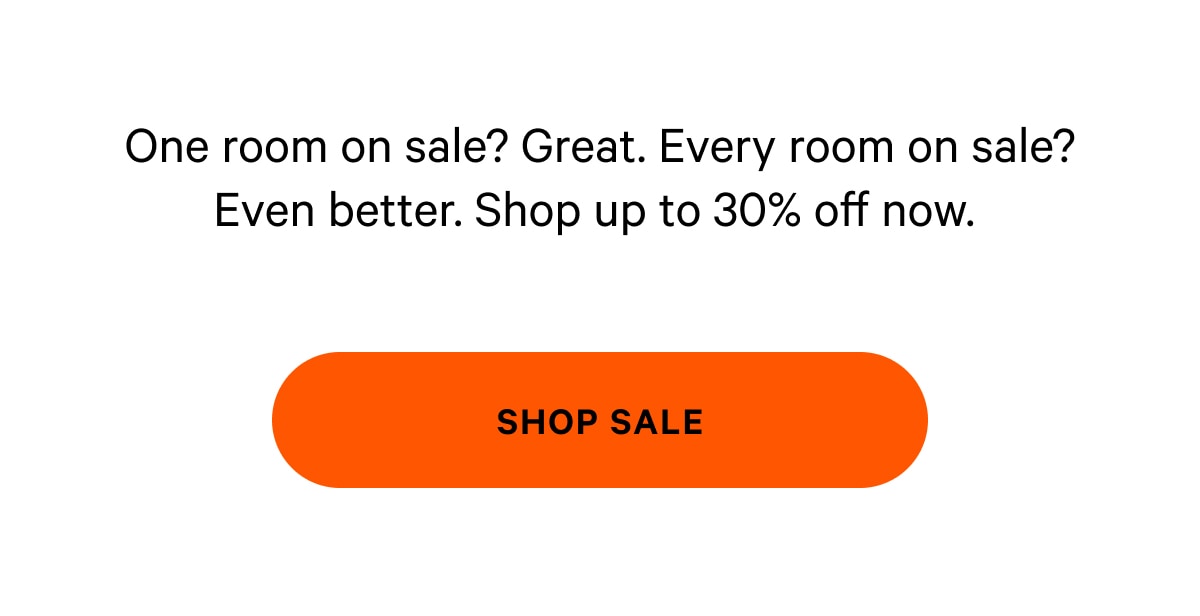 One room on sale? Great. Every room on sale? Even better. Shop up to 30% off now.

SHOP SALE