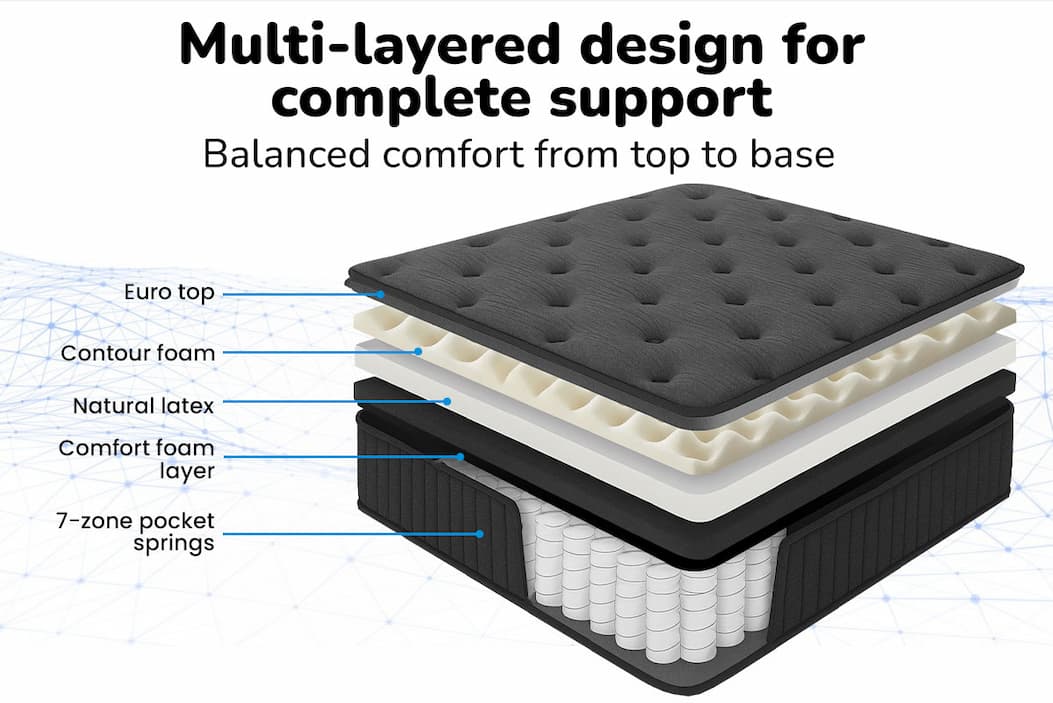 Multi-layered design for complete support

Balanced comfort from top to base

Euro top

Contour foam

Natural latex

Comfort foam layer

7-zone pocket springs