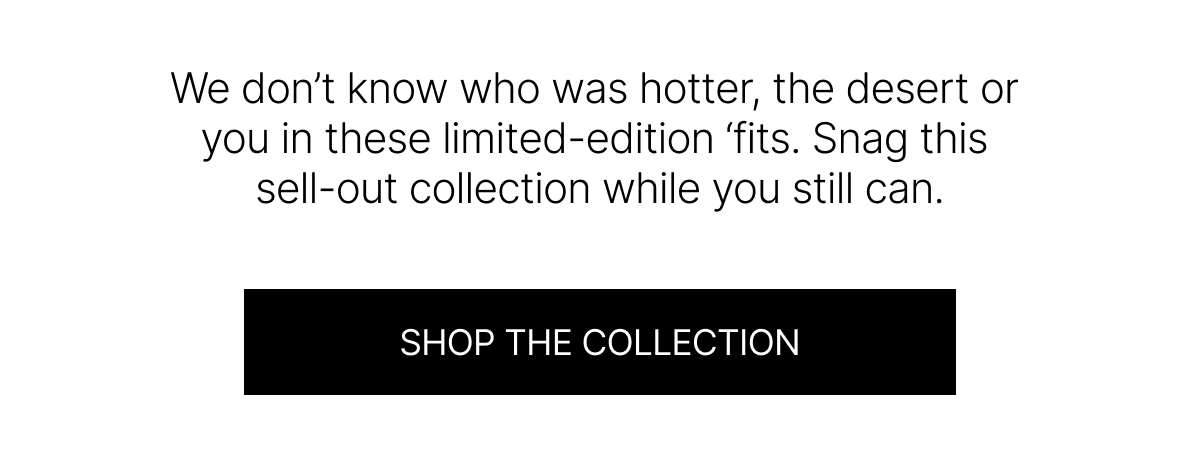 We don’t know who was hotter, the desert or you in these limited-edition ‘fits. Snag this sell-out collection while you still can.

SHOP THE COLLECTION