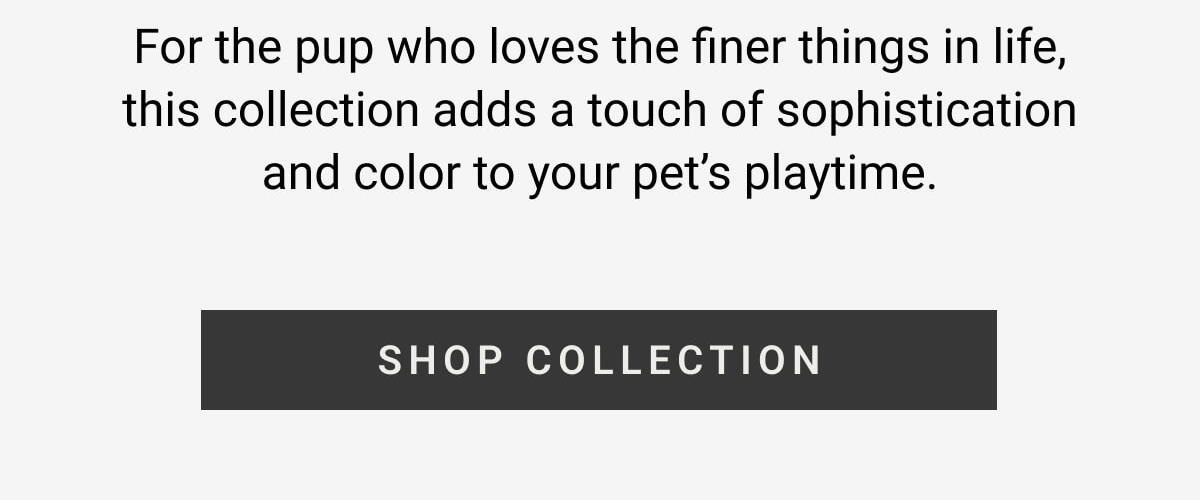 For the pup who loves the finer things in life, this collection adds a touch of sophistication and color to your pet’s playtime.

SHOP COLLECTION