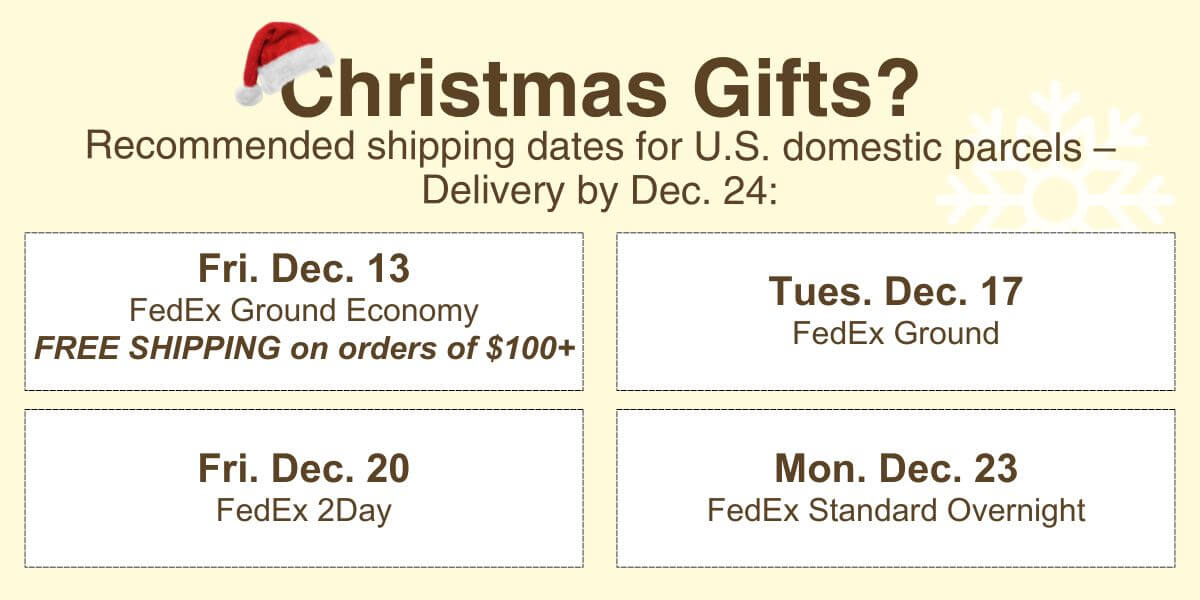 Christmas Gifts?

Recommended shipping dates for U.S. domestic parcels – Delivery by Dec. 24:

Fri. Dec. 13
FedEx Ground Economy
FREE SHIPPING on orders of $100+

Tues. Dec. 17
FedEx Ground

Fri. Dec. 20
FedEx 2Day

Mon. Dec. 23
FedEx Standard Overnight