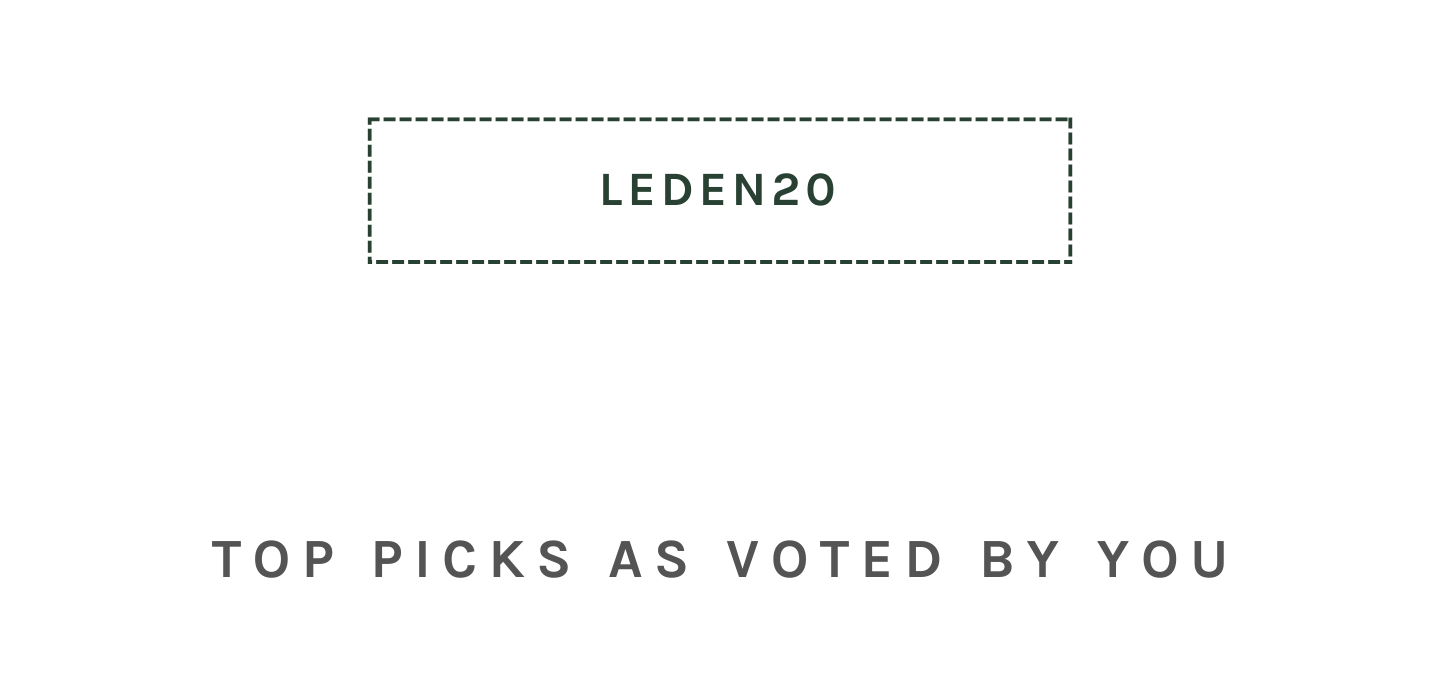 LEDEN20

TOP PICKS AS VOTED BY YOU