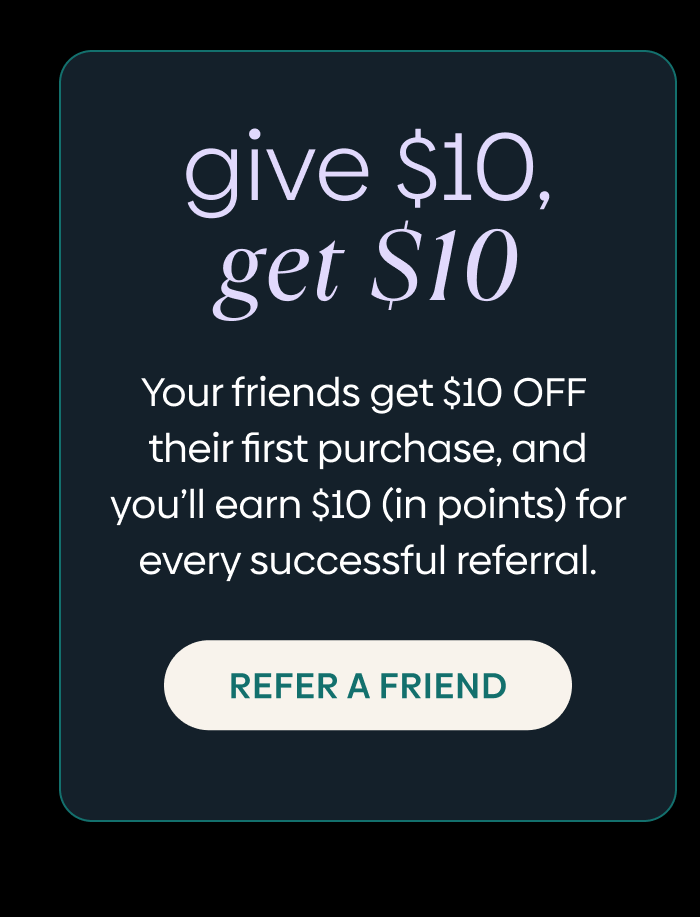 give \$10,
get \$10

Your friends get \$10 OFF their first purchase, and you'll earn \$10 (in points) for every successful referral.

REFER A FRIEND