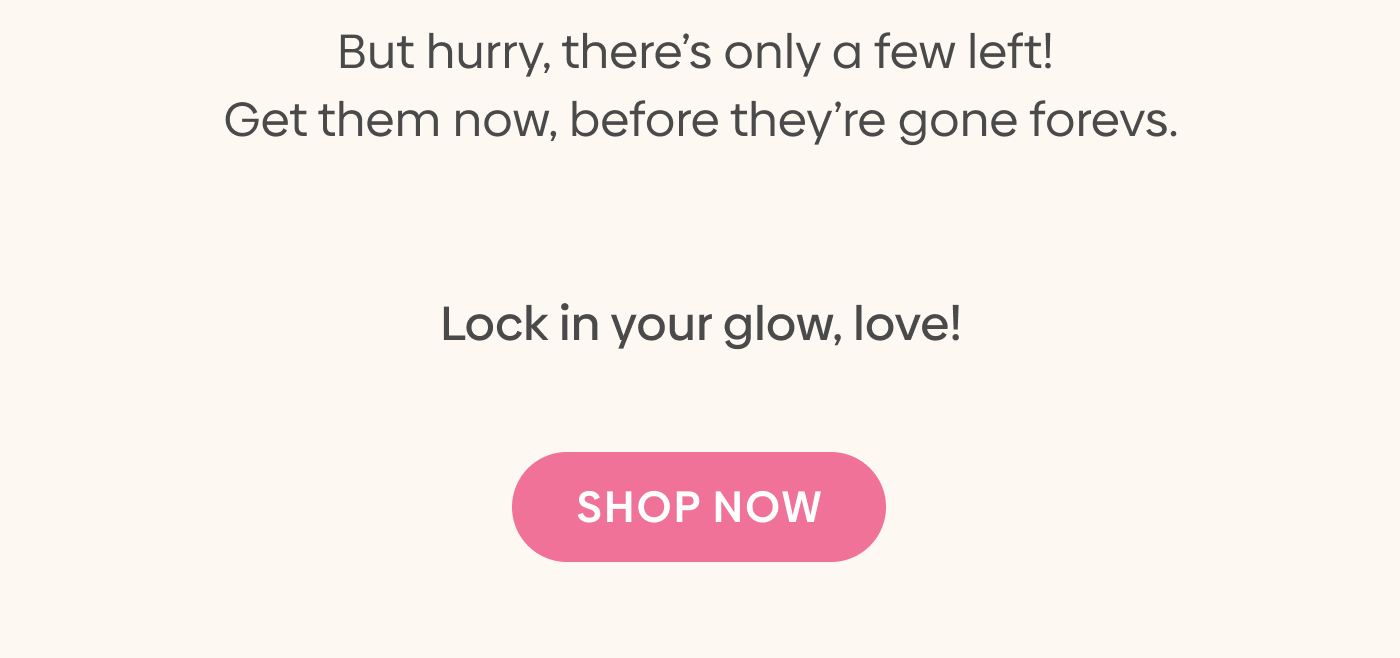 But hurry, there’s only a few left!
Get them now, before they’re gone forevs.

Lock in your glow, love!

SHOP NOW