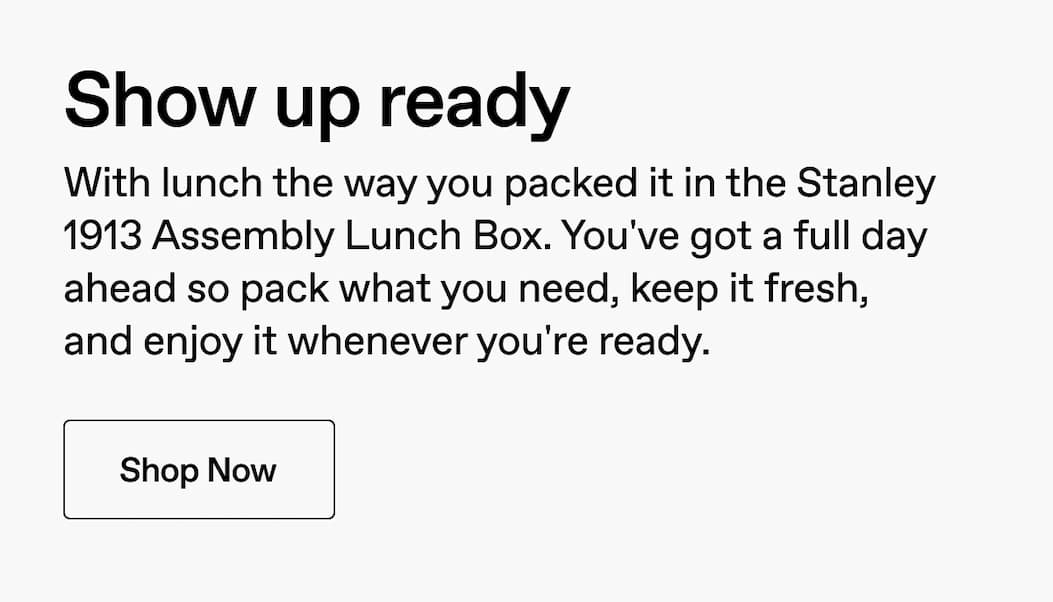 Show up ready

With lunch the way you packed it in the Stanley 1913 Assembly Lunch Box. You've got a full day ahead so pack what you need, keep it fresh, and enjoy it whenever you're ready.

Shop Now