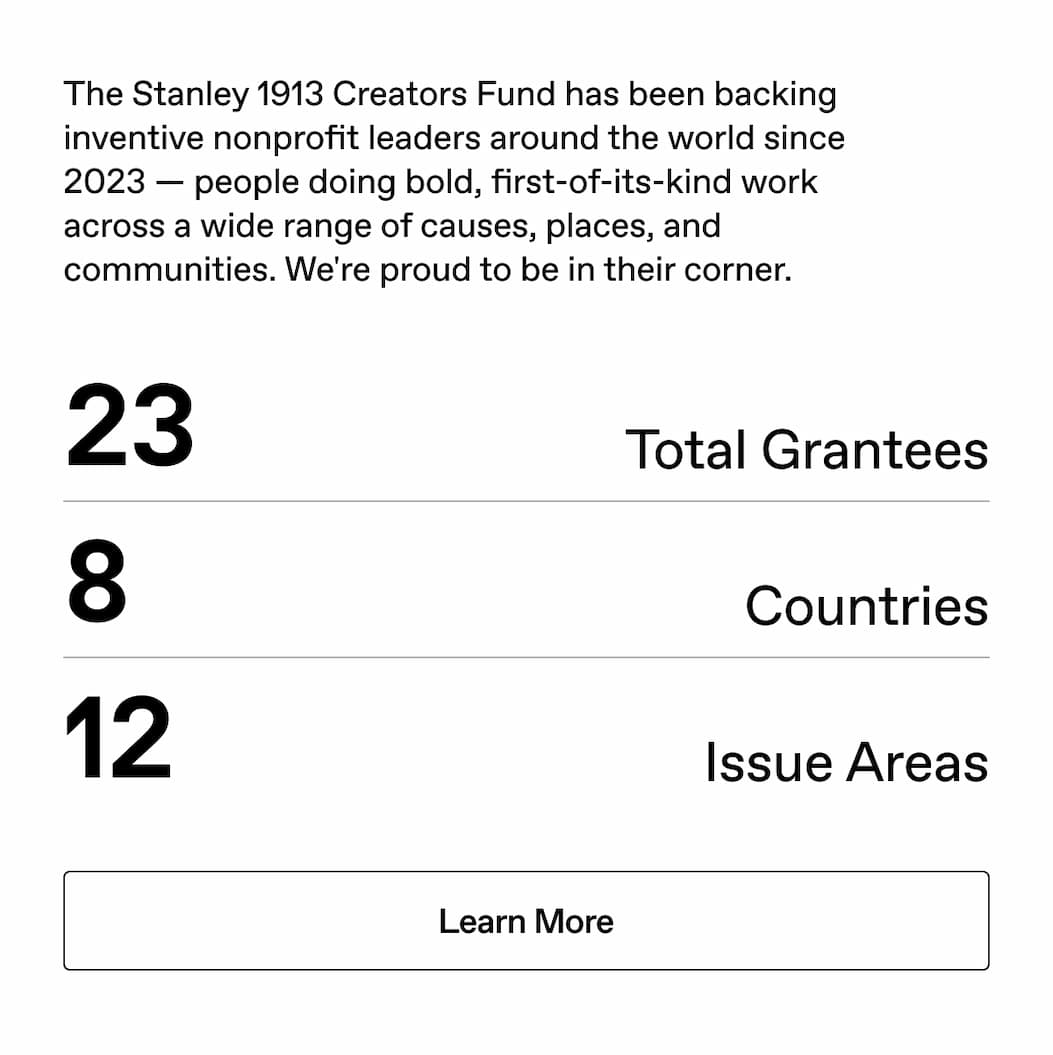 The Stanley 1913 Creators Fund has been backing inventive nonprofit leaders around the world since 2023 — people doing bold, first-of-its-kind work across a wide range of causes, places, and communities. We're proud to be in their corner.

23
Total Grantees

8
Countries

12
Issue Areas

Learn More