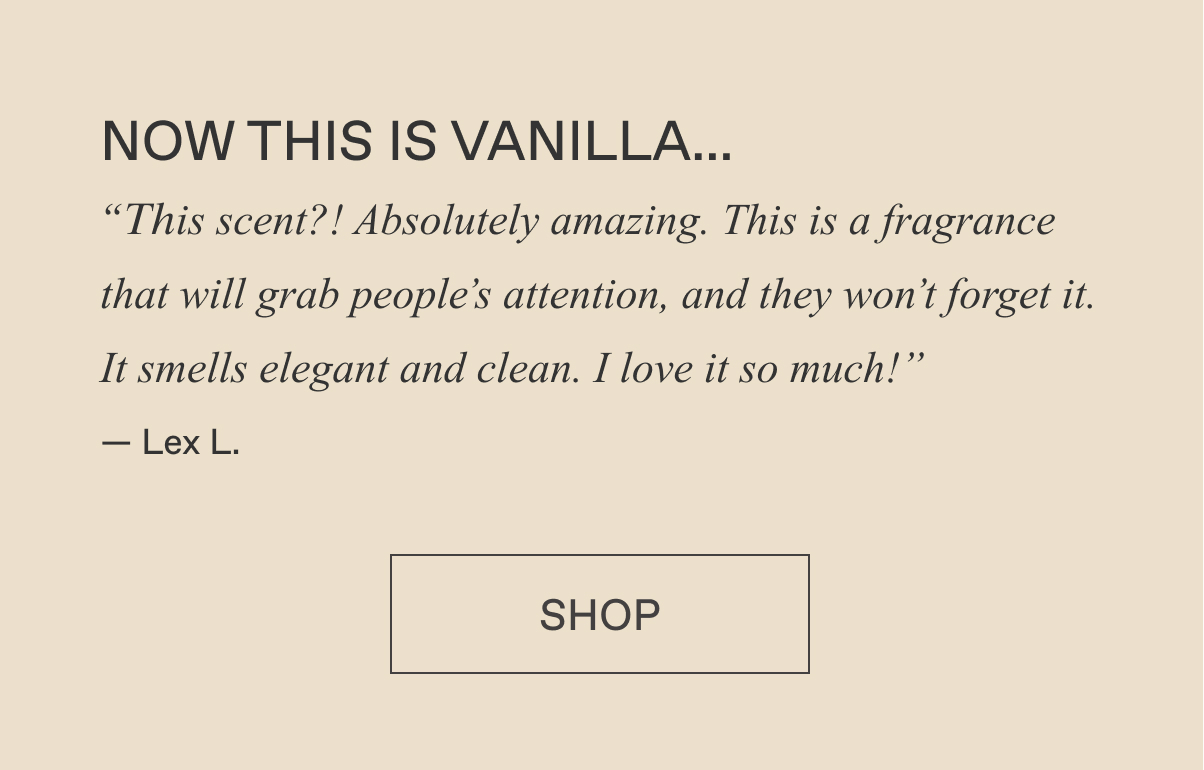 NOW THIS IS VANILLA...

"This scent?! Absolutely amazing. This is a fragrance that will grab people's attention, and they won't forget it. It smells elegant and clean. I love it so much!"

— Lex L.

SHOP