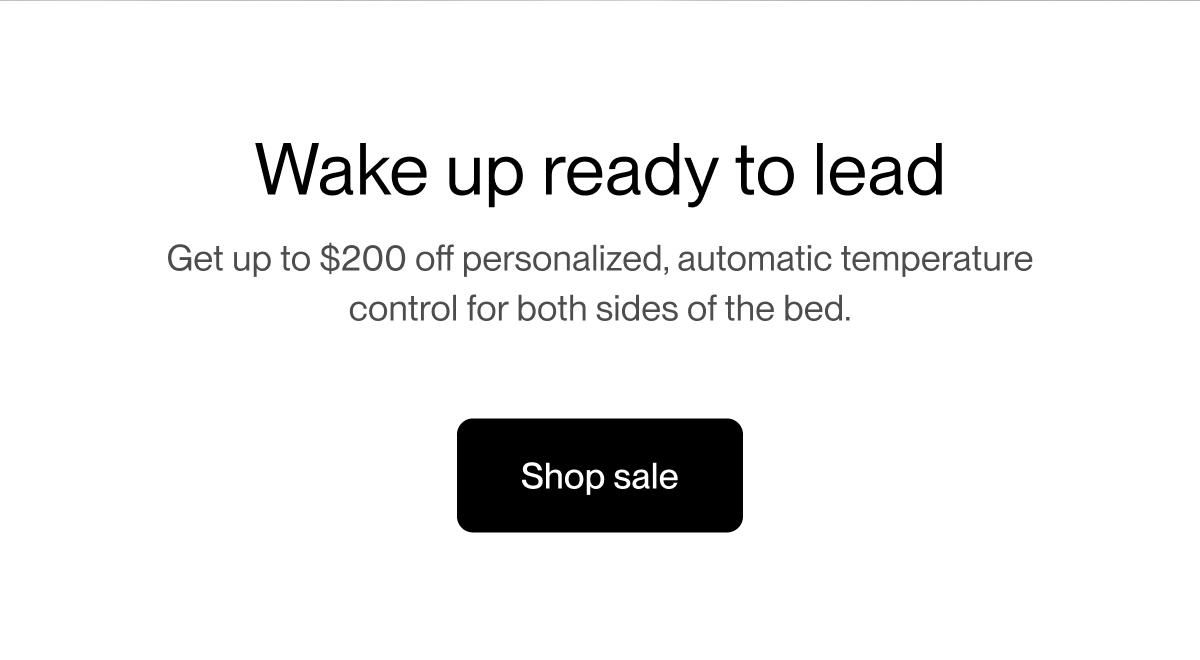 Wake up ready to lead

Get up to \$200 off personalized, automatic temperature control for both sides of the bed.

Shop sale