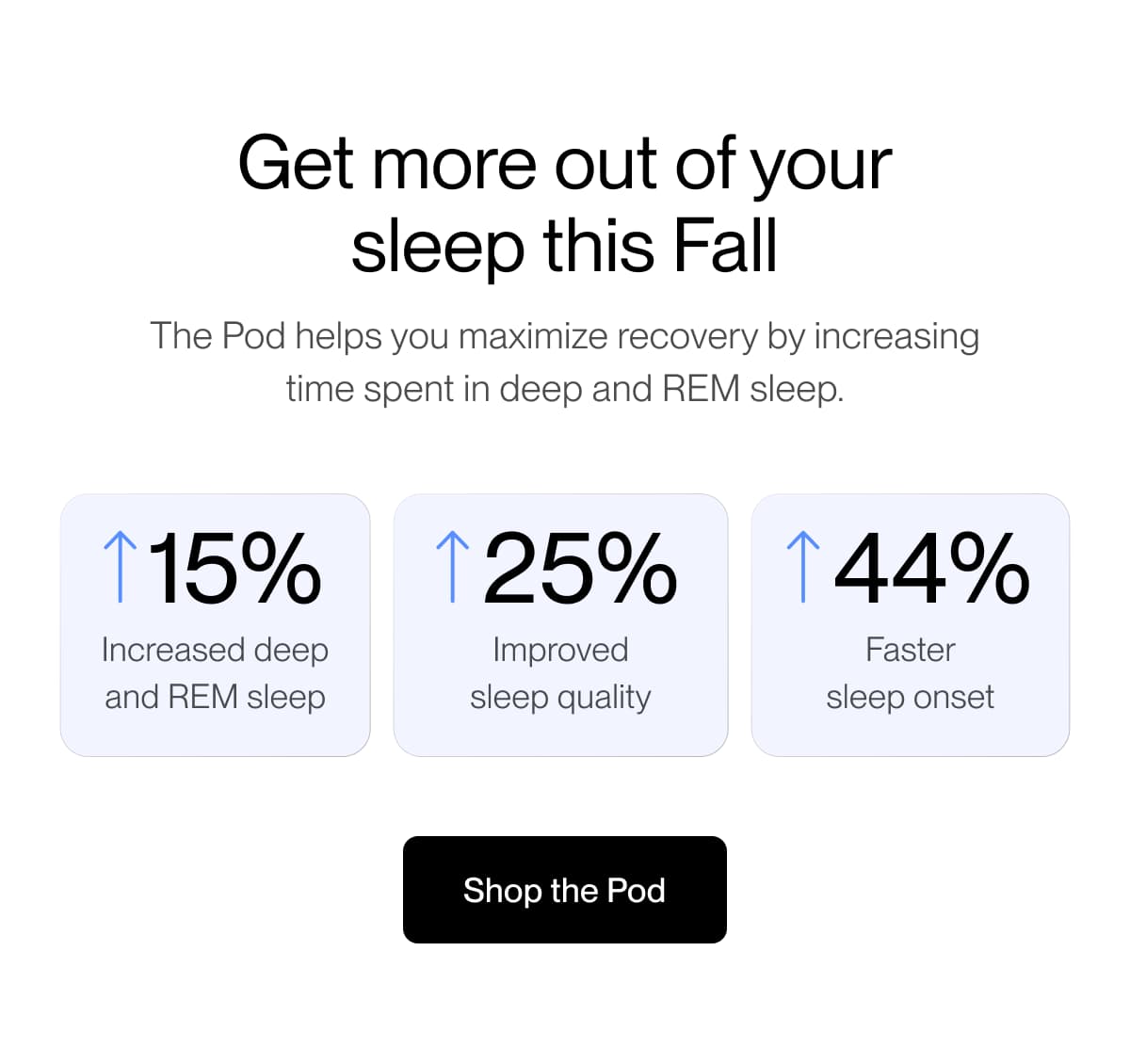 Get more out of your sleep this Fall

The Pod helps you maximize recovery by increasing time spent in deep and REM sleep.

↑15%
Increased deep and REM sleep

↑25%
Improved sleep quality

↑44%
Faster sleep onset

Shop the Pod