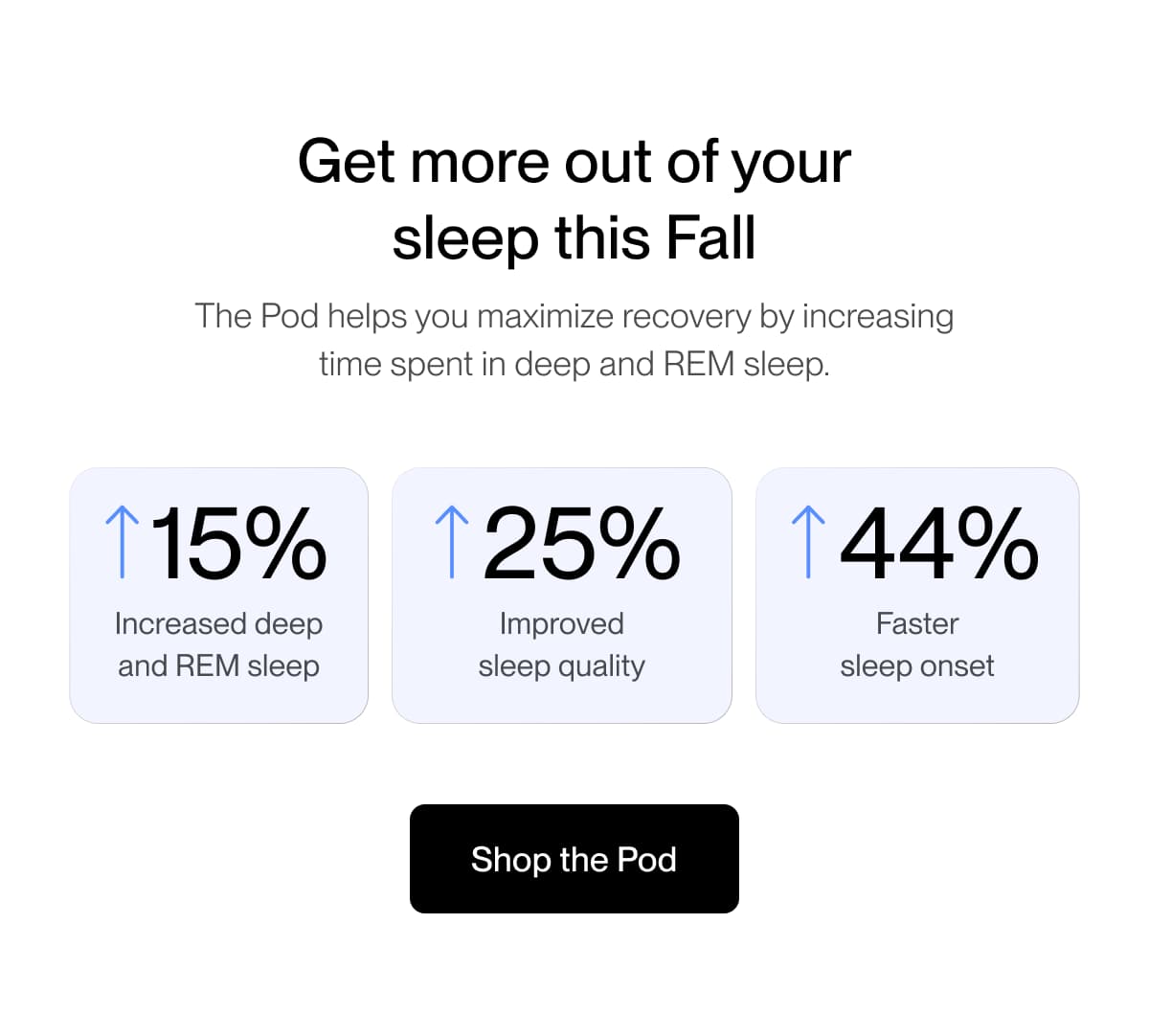 Get more out of your sleep this Fall

The Pod helps you maximize recovery by increasing time spent in deep and REM sleep.

↑15%
Increased deep and REM sleep

↑25%
Improved sleep quality

↑44%
Faster sleep onset

Shop the Pod