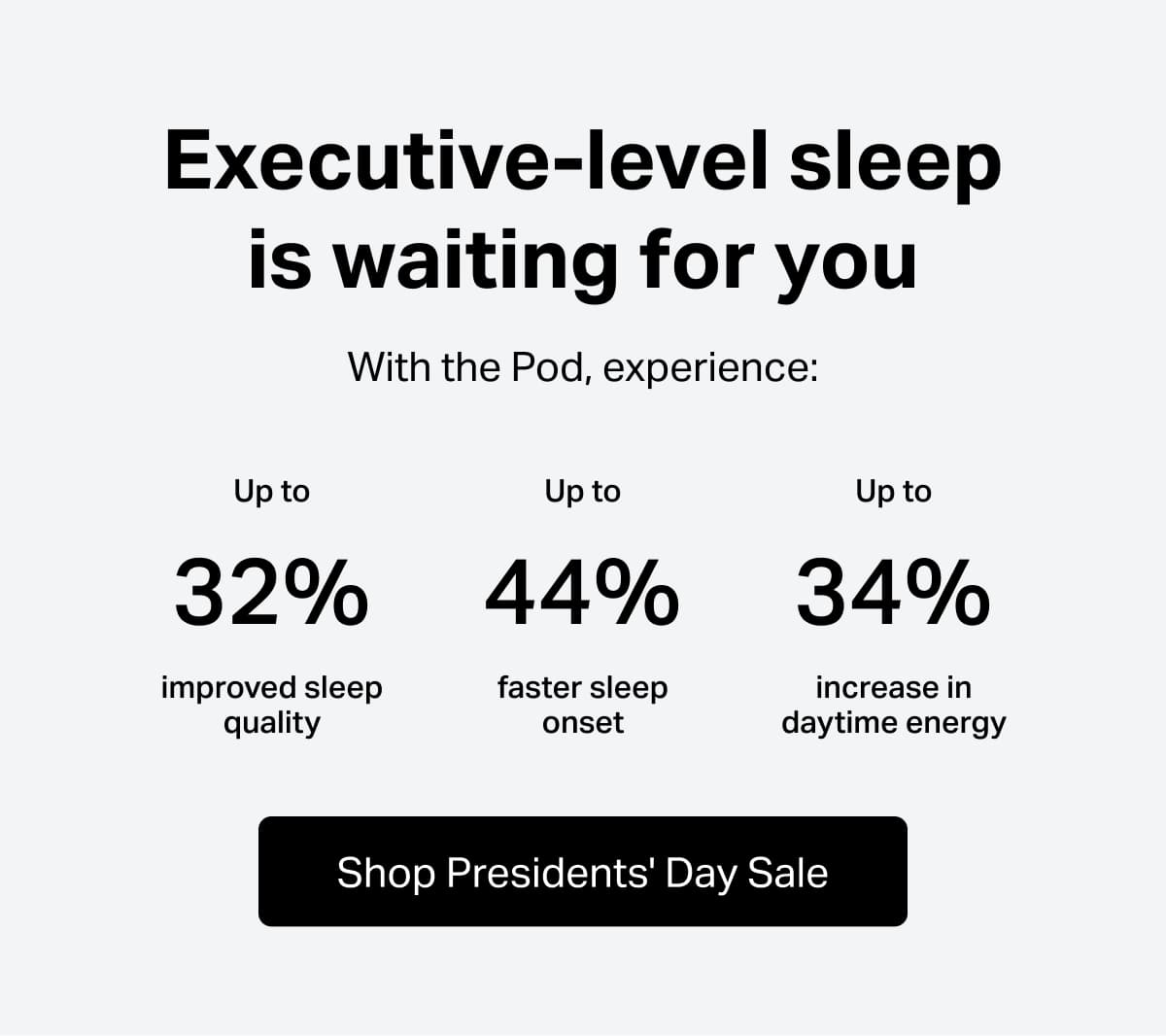 Executive-level sleep is waiting for you

With the Pod, experience:

Up to

32%

improved sleep quality

Up to

44%

faster sleep onset

Up to

34%

increase in daytime energy

Shop Presidents' Day Sale