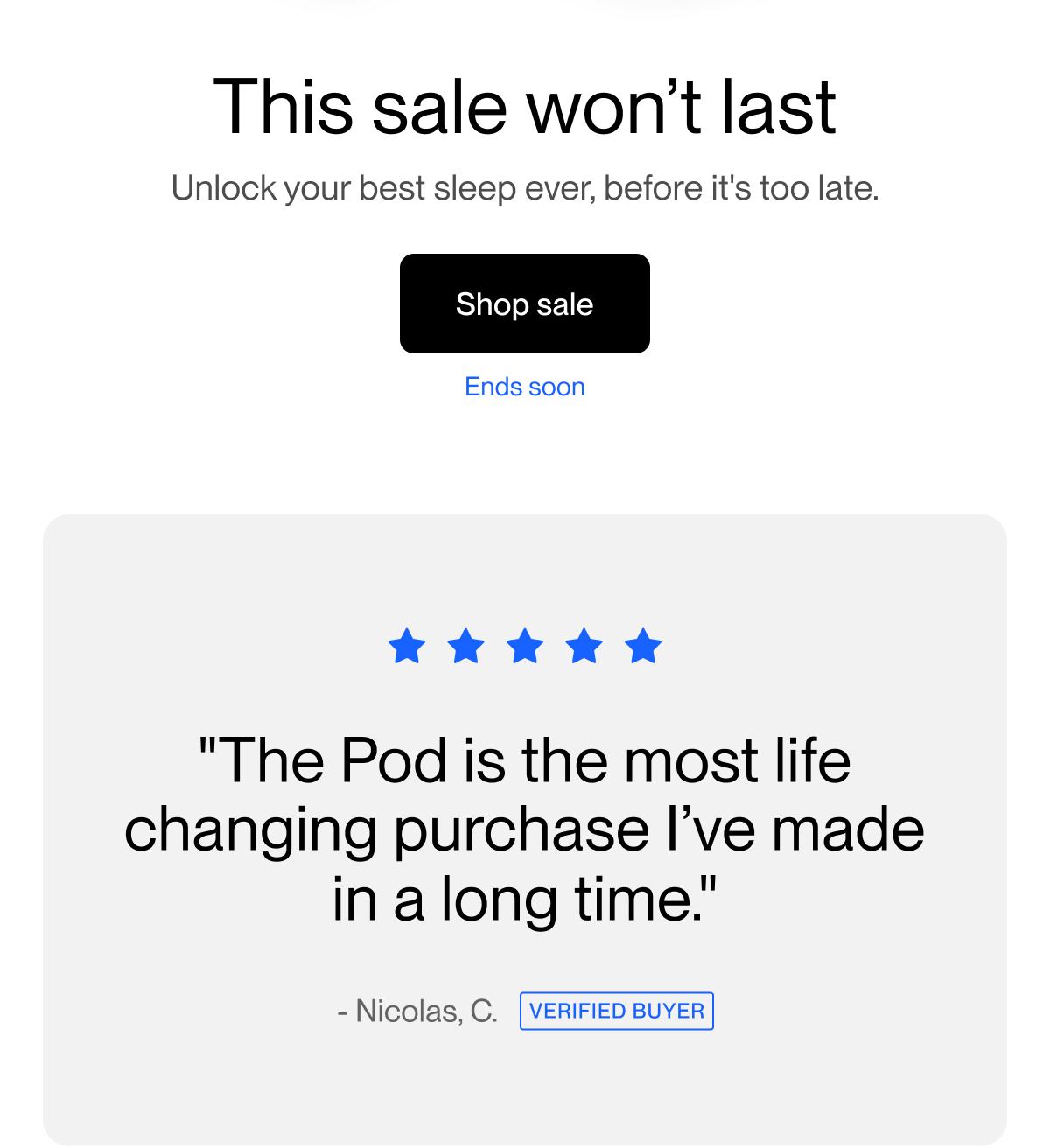 This sale won’t last

Unlock your best sleep ever, before it's too late.

Shop sale

Ends soon

"The Pod is the most life changing purchase I’ve made in a long time."

- Nicolas, C. VERIFIED BUYER