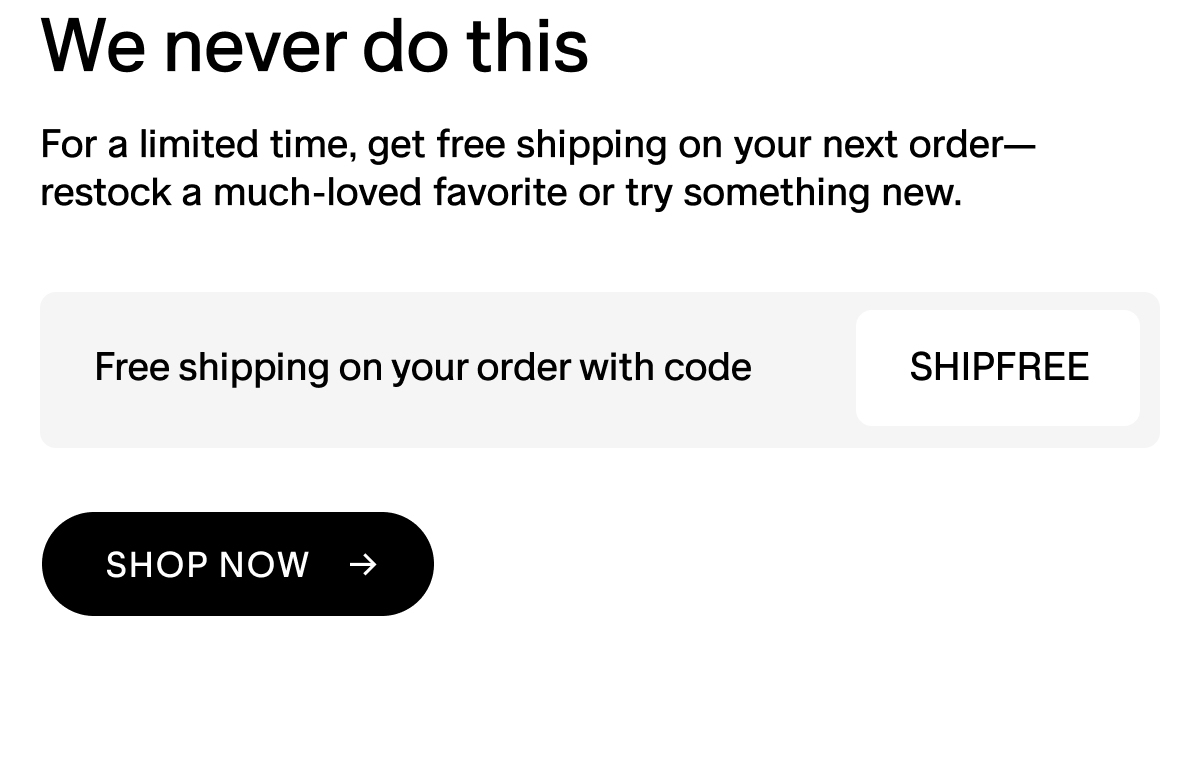 We never do this

For a limited time, get free shipping on your next order—restock a much-loved favorite or try something new.

Free shipping on your order with code

SHIPFREE

SHOP NOW →