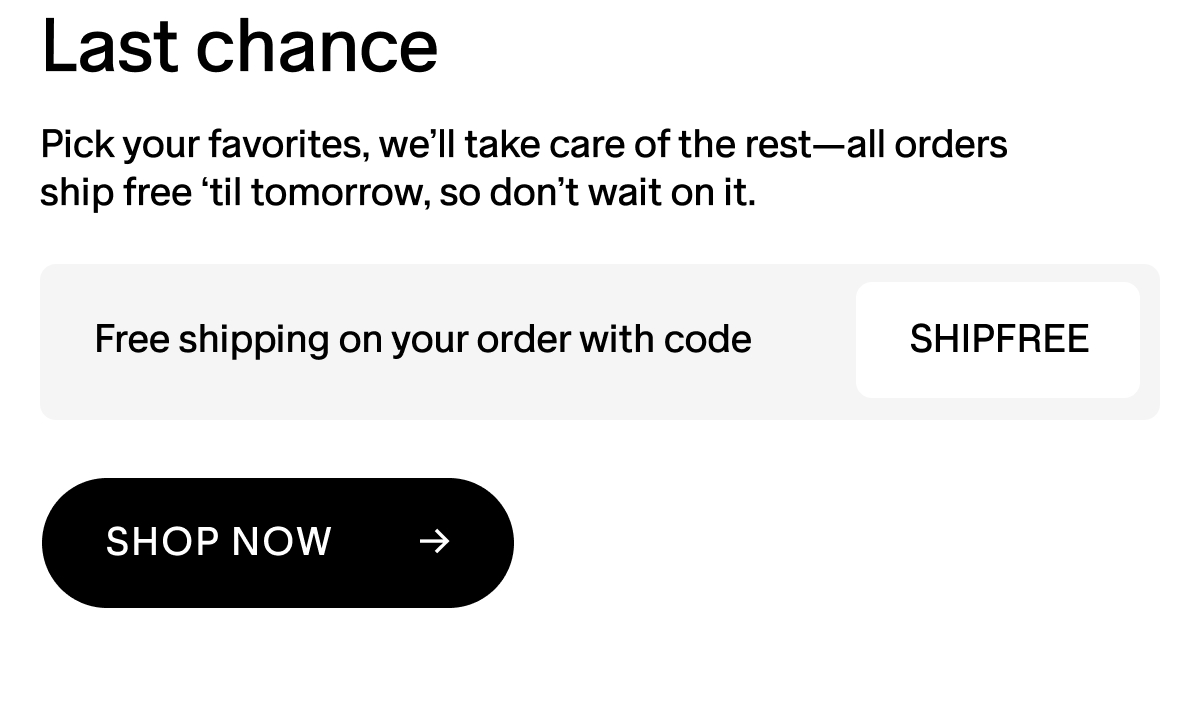 Last chance

Pick your favorites, we’ll take care of the rest—all orders ship free ‘til tomorrow, so don’t wait on it.

Free shipping on your order with code SHIPFREE

SHOP NOW →