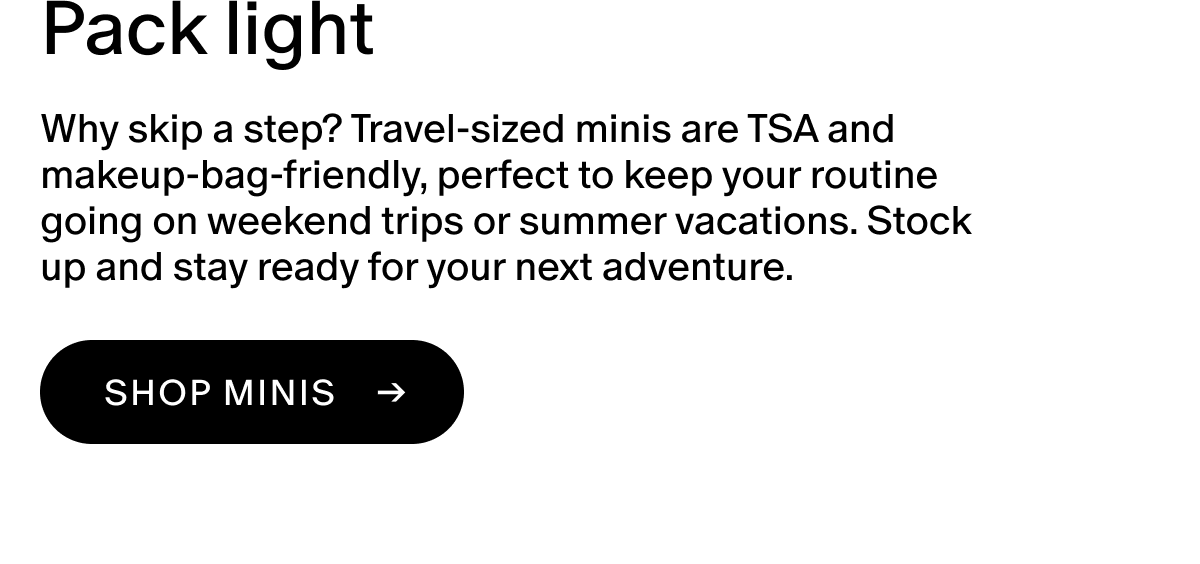 Pack light

Why skip a step? Travel-sized minis are TSA and makeup-bag-friendly, perfect to keep your routine going on weekend trips or summer vacations. Stock up and stay ready for your next adventure.

SHOP MINIS →