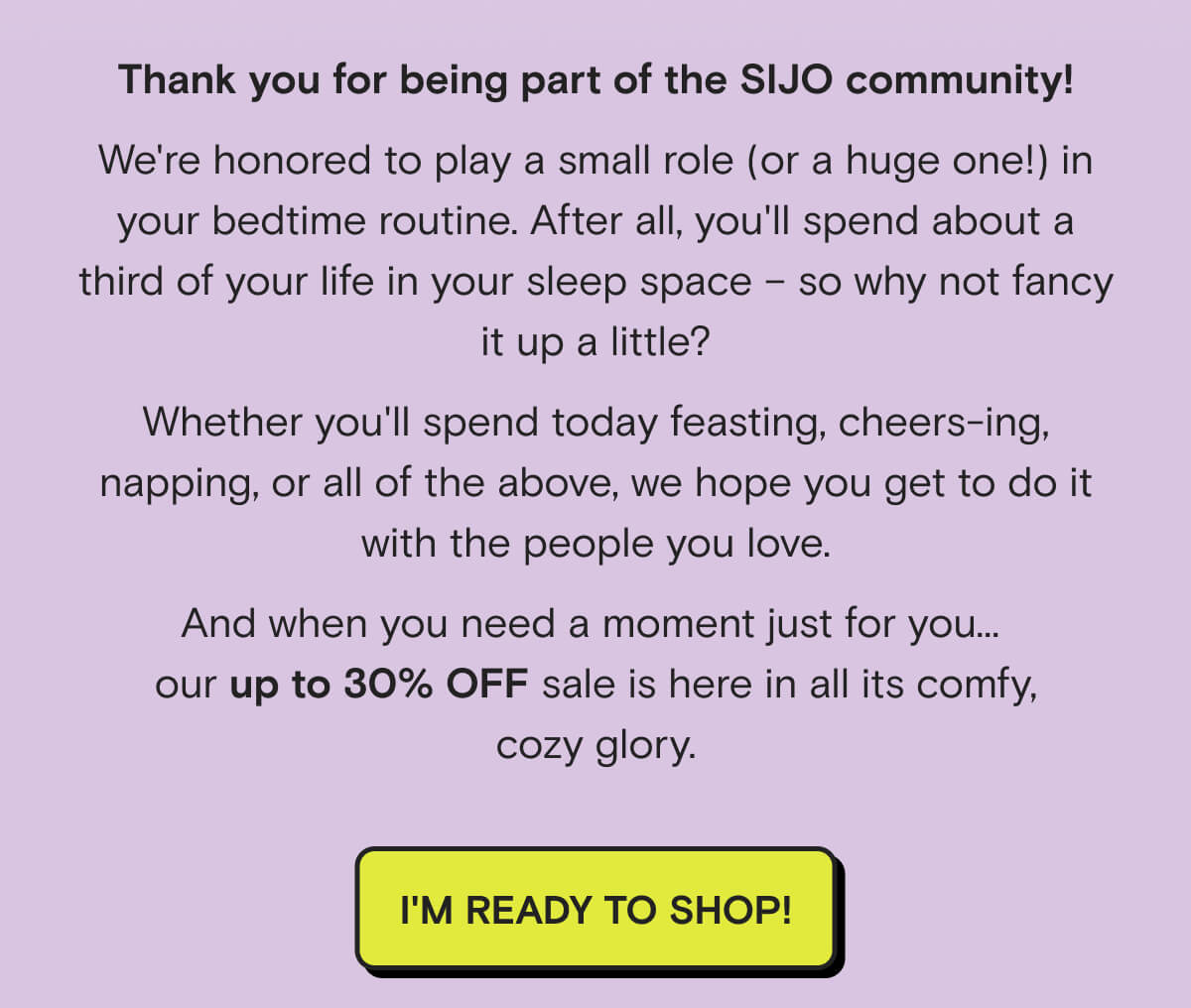 Thank you for being part of the SIJO community!

We're honored to play a small role (or a huge one!) in your bedtime routine. After all, you'll spend about a third of your life in your sleep space – so why not fancy it up a little?

Whether you'll spend today feasting, cheers-ing, napping, or all of the above, we hope you get to do it with the people you love.

And when you need a moment just for you... our up to 30% OFF sale is here in all its comfy, cozy glory.

I'M READY TO SHOP!