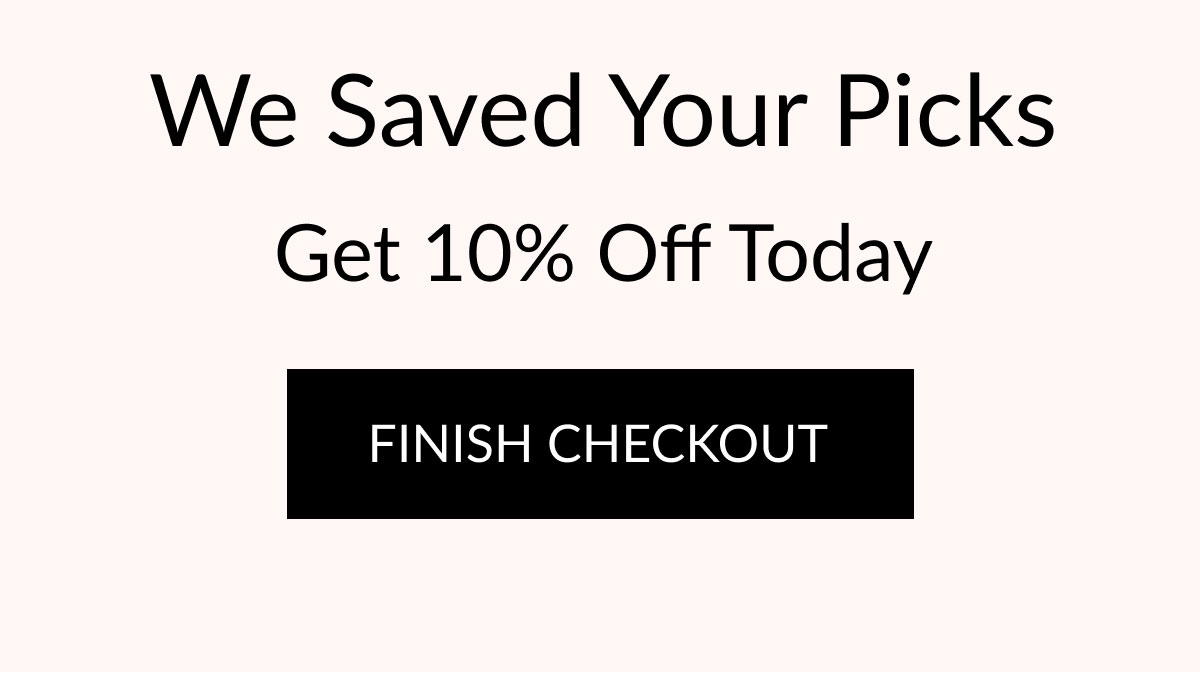 We Saved Your Picks

Get 10% Off Today

FINISH CHECKOUT