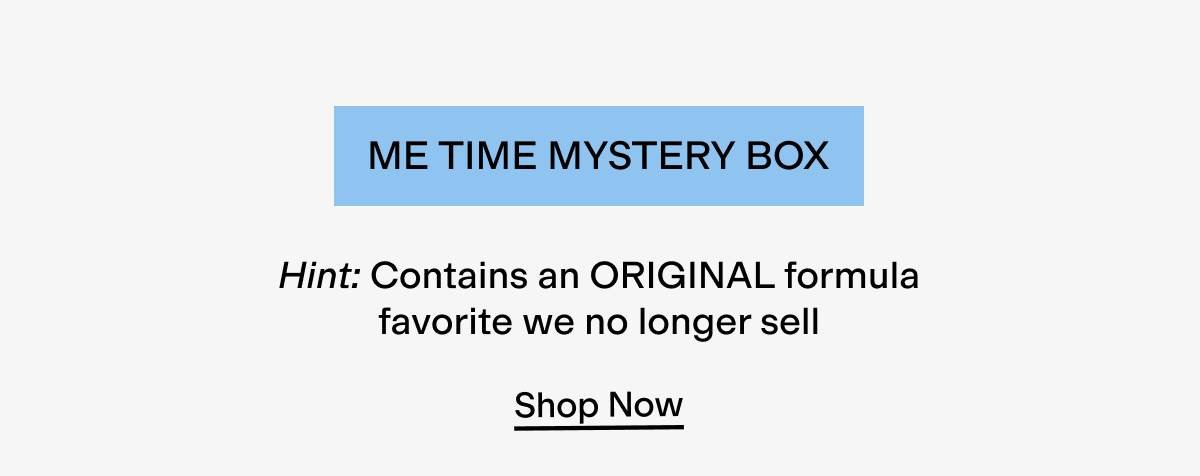 ME TIME MYSTERY BOX

Hint: Contains an ORIGINAL formula favorite we no longer sell

Shop Now