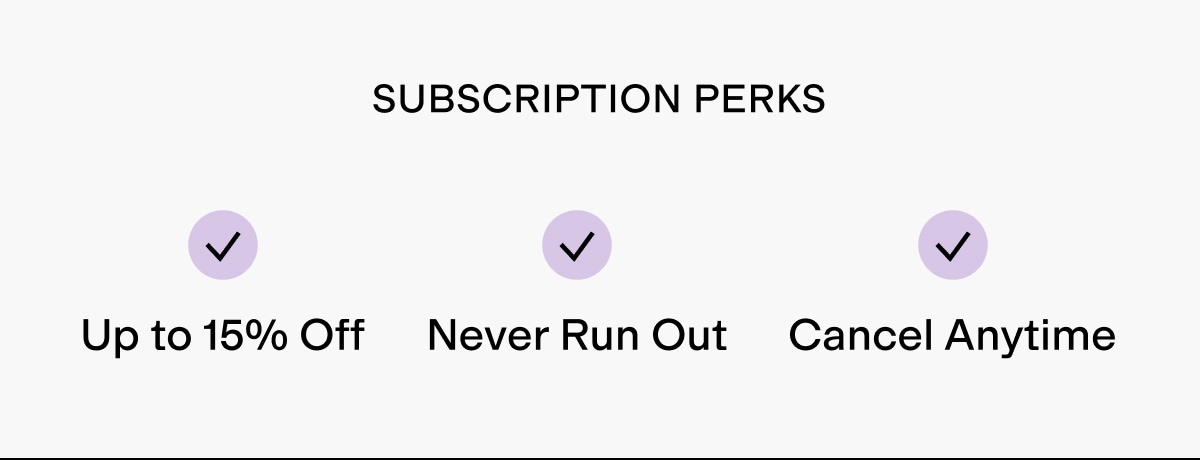 SUBSCRIPTION PERKS

✓
Up to 15% Off

✓
Never Run Out

✓
Cancel Anytime