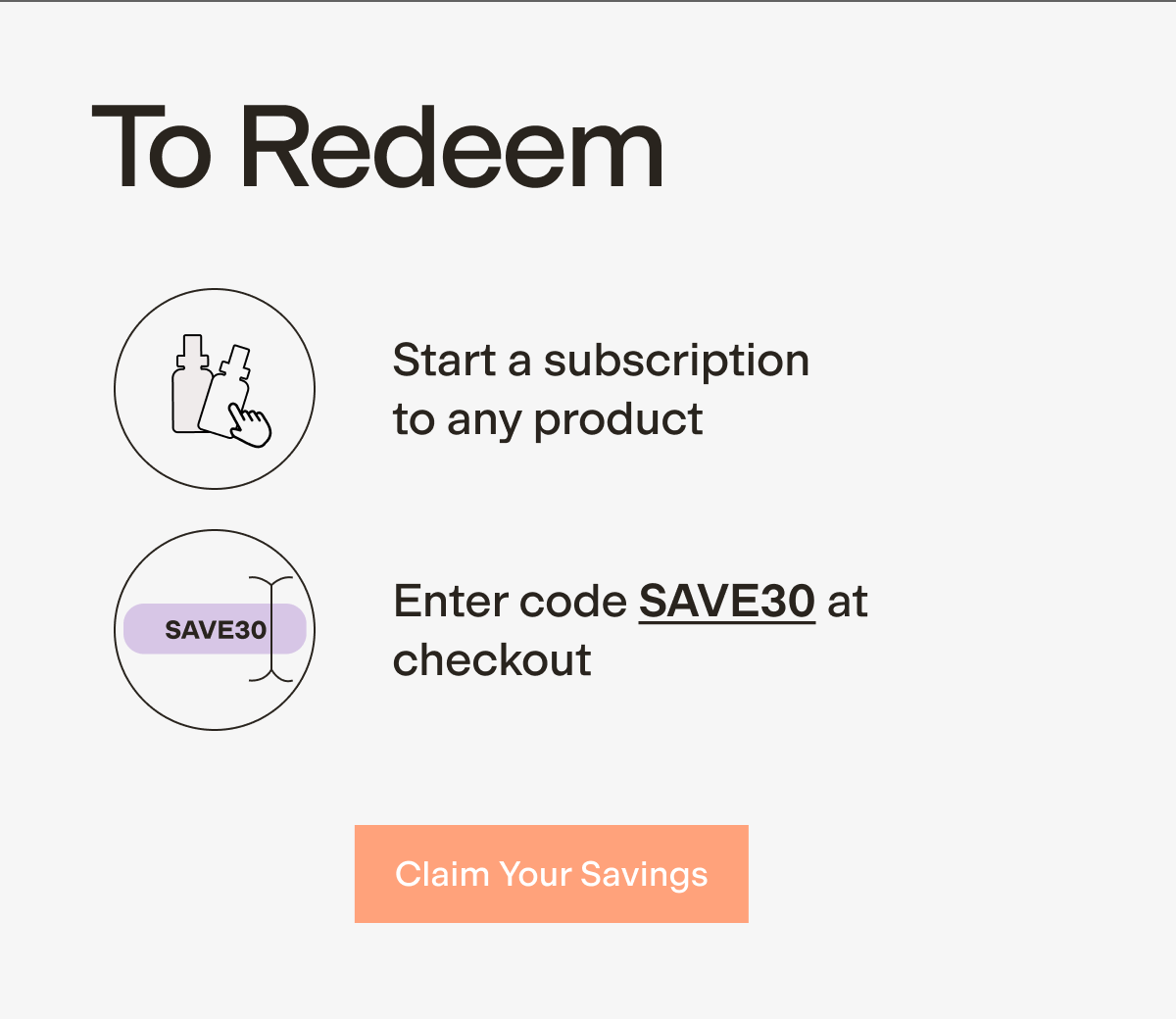 To Redeem

Start a subscription to any product

SAVE30

Enter code SAVE30 at checkout

Claim Your Savings