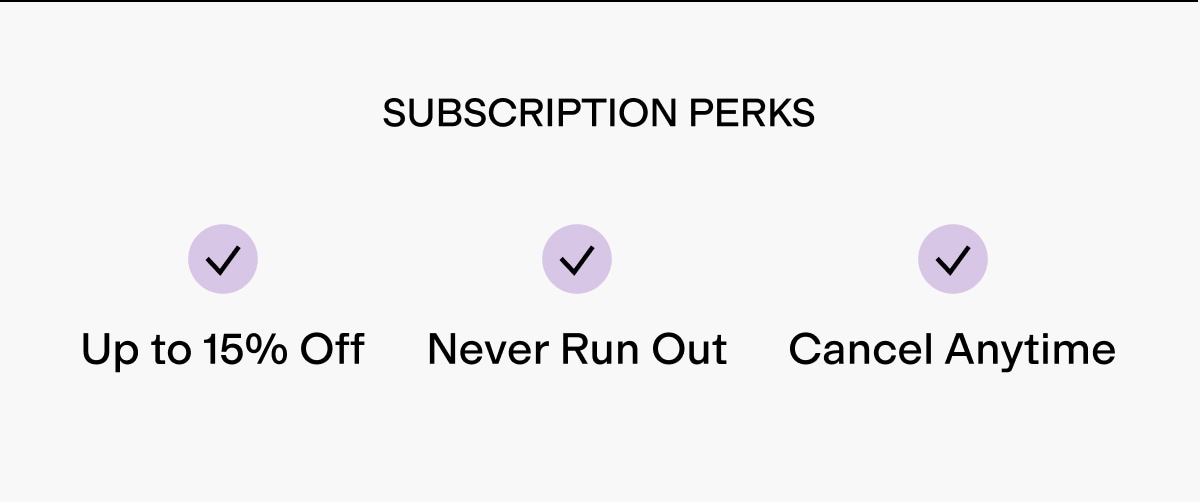 SUBSCRIPTION PERKS

✓
Up to 15% Off

✓
Never Run Out

✓
Cancel Anytime