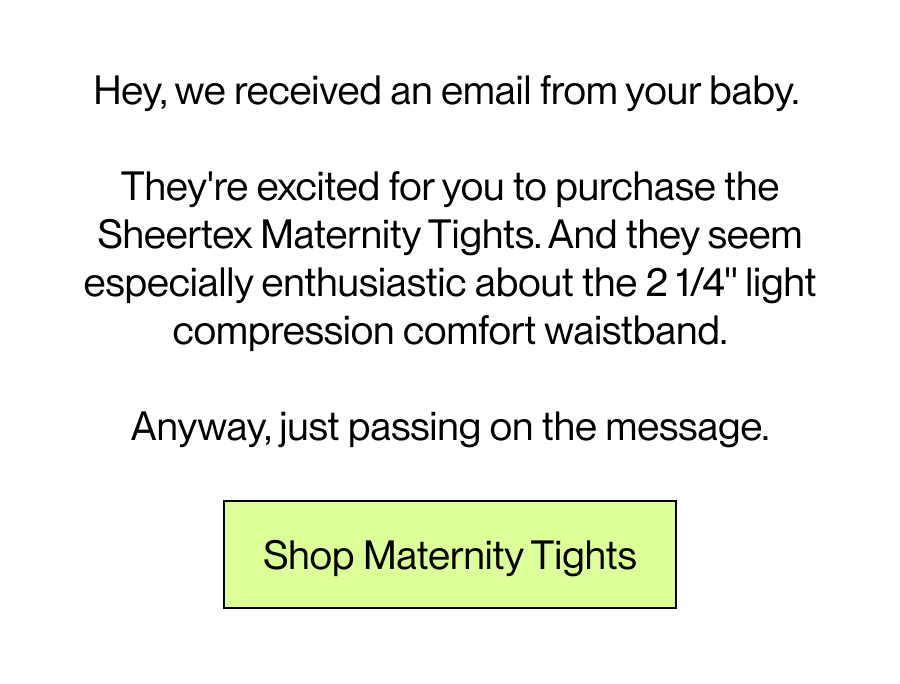 Hey, we received an email from your baby.

They're excited for you to purchase the Sheertex Maternity Tights. And they seem especially enthusiastic about the 2 1/4" light compression comfort waistband.

Anyway, just passing on the message.

Shop Maternity Tights