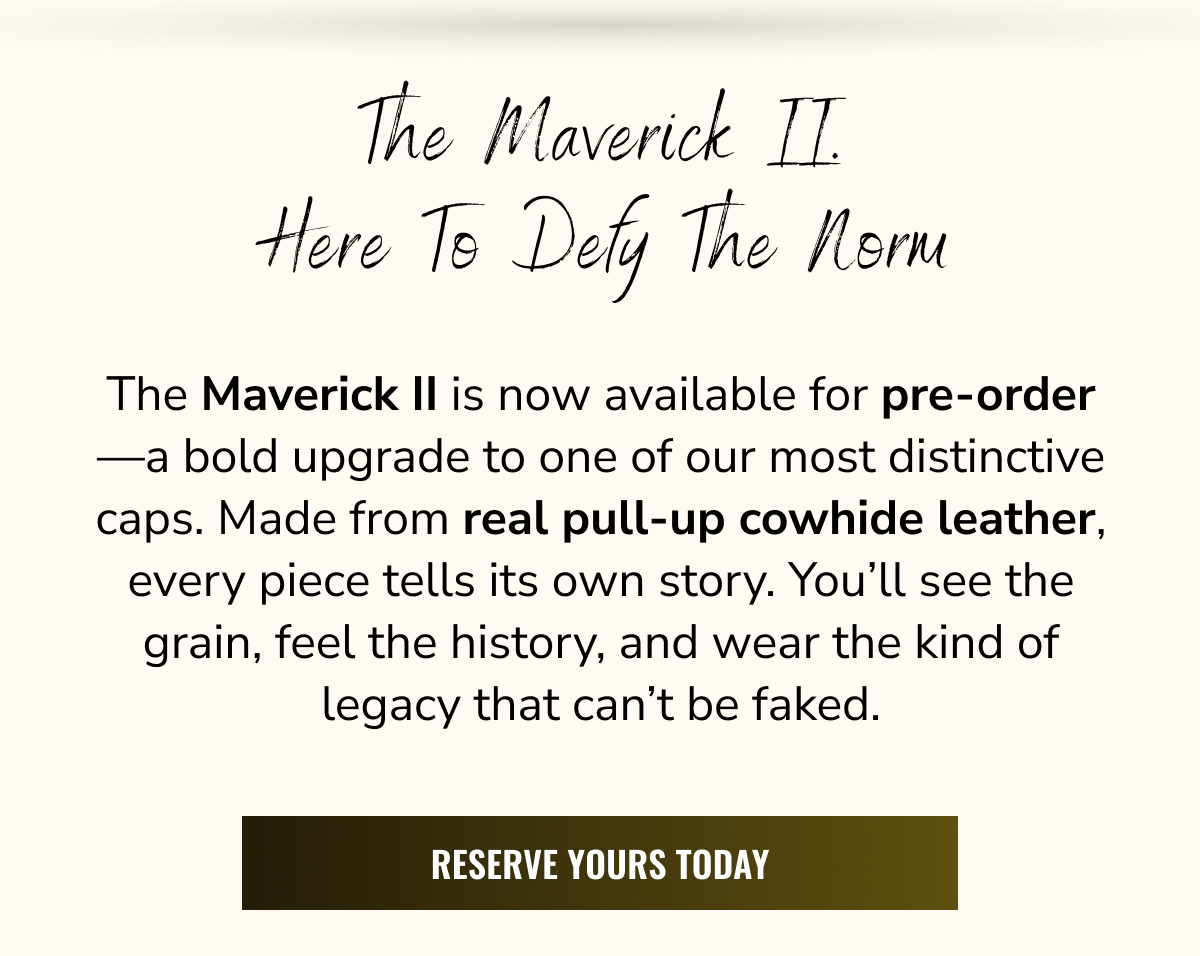 The Maverick II.
Here To Defy The Norm

The Maverick II is now available for pre-order—a bold upgrade to one of our most distinctive caps. Made from real pull-up cowhide leather, every piece tells its own story. You'll see the grain, feel the history, and wear the kind of legacy that can't be faked.

RESERVE YOURS TODAY