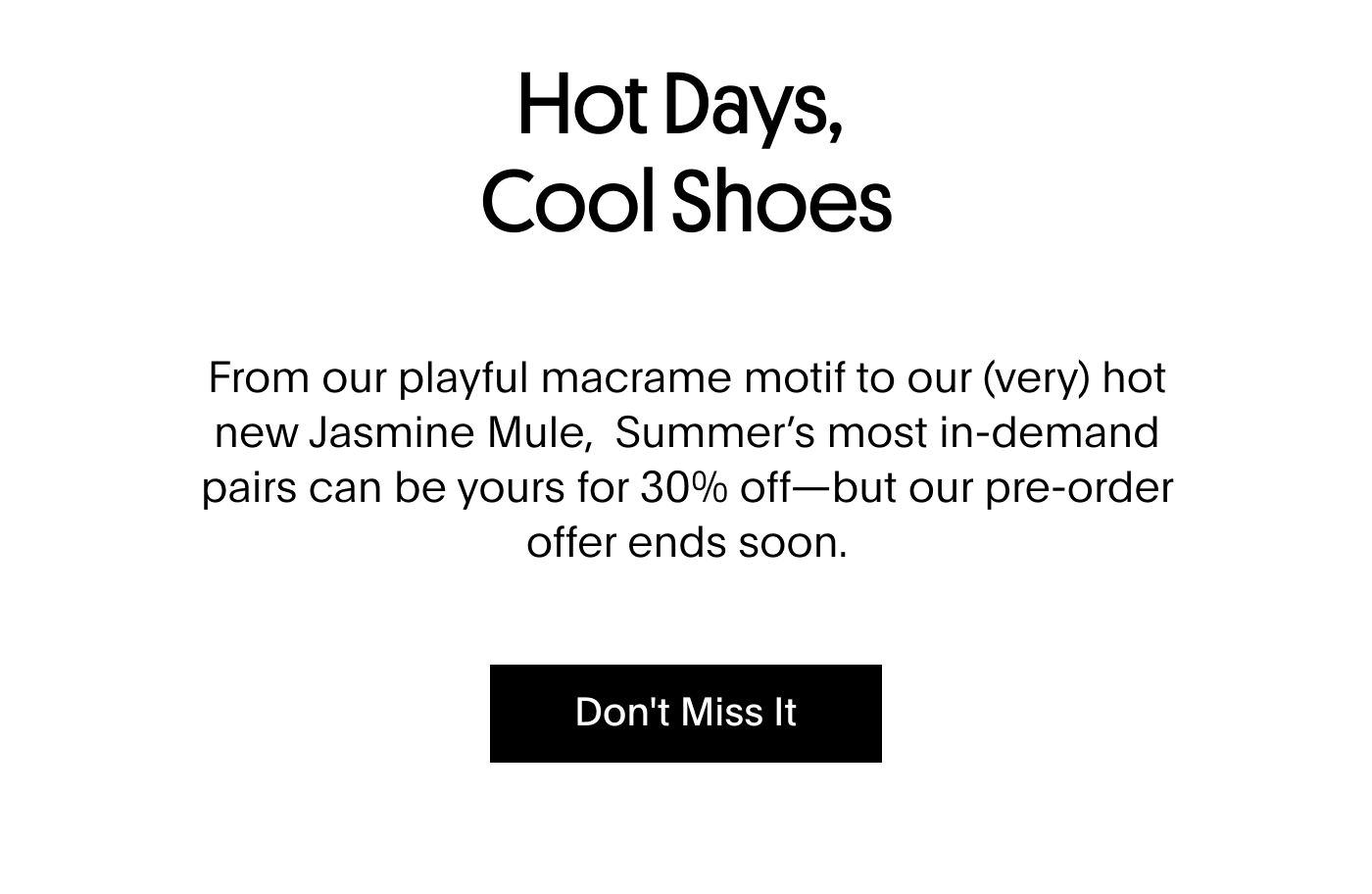 Hot Days,
Cool Shoes

From our playful macrame motif to our (very) hot new Jasmine Mule, Summer's most in-demand pairs can be yours for 30% off—but our pre-order offer ends soon.

Don't Miss It