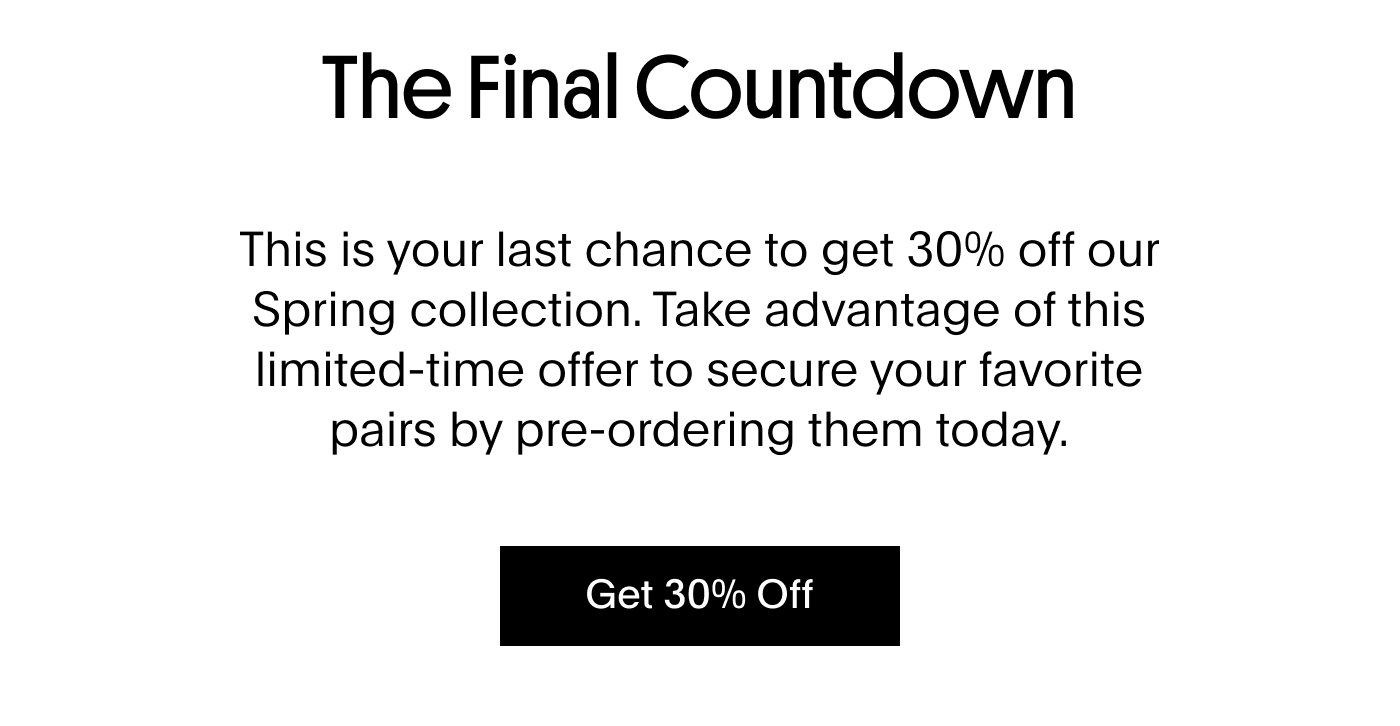 The Final Countdown

This is your last chance to get 30% off our Spring collection. Take advantage of this limited-time offer to secure your favorite pairs by pre-ordering them today.

Get 30% Off