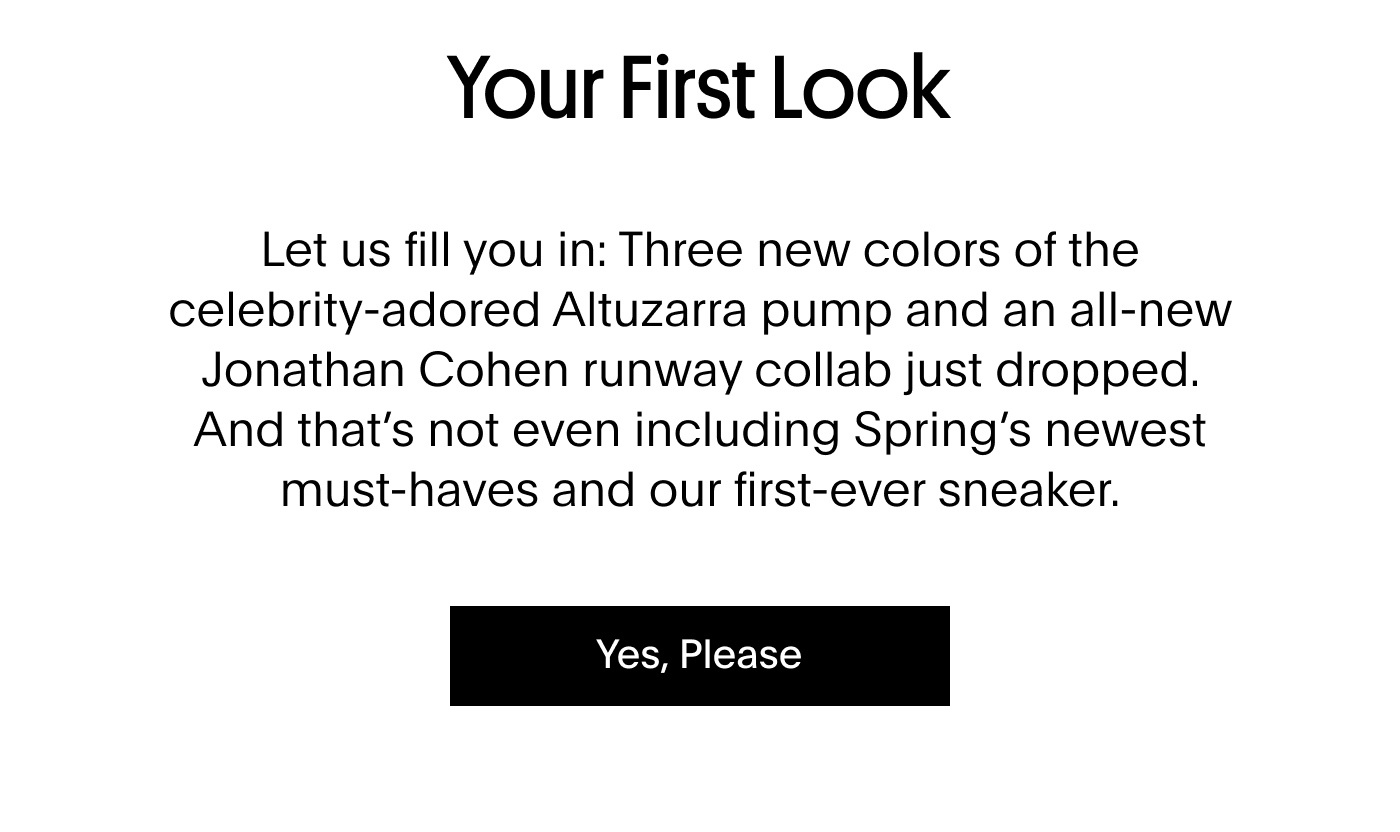 Your First Look

Let us fill you in: Three new colors of the celebrity-adored Altuzarra pump and an all-new Jonathan Cohen runway collab just dropped. And that's not even including Spring's newest must-haves and our first-ever sneaker.

Yes, Please