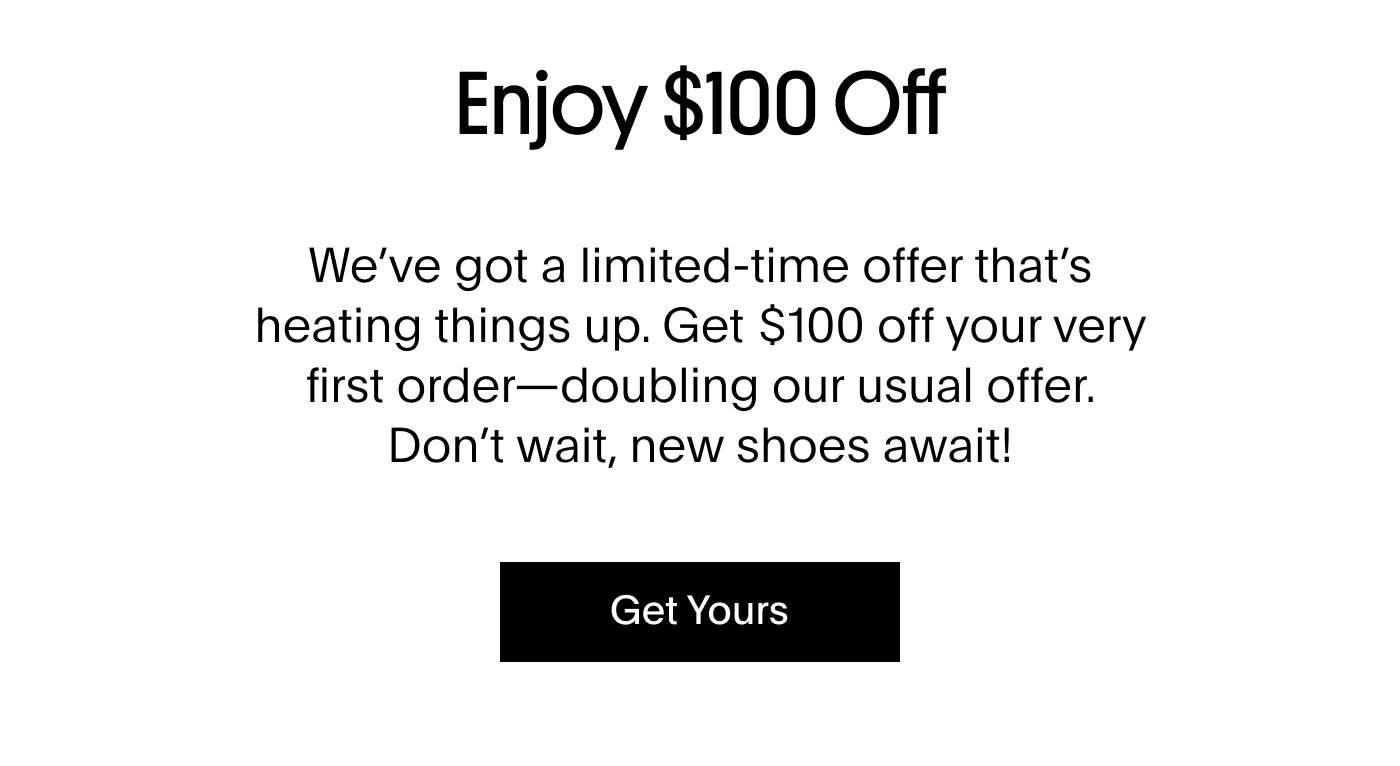 Enjoy $100 Off

We've got a limited-time offer that's heating things up. Get $100 off your very first order—doubling our usual offer. Don't wait, new shoes await!

Get Yours