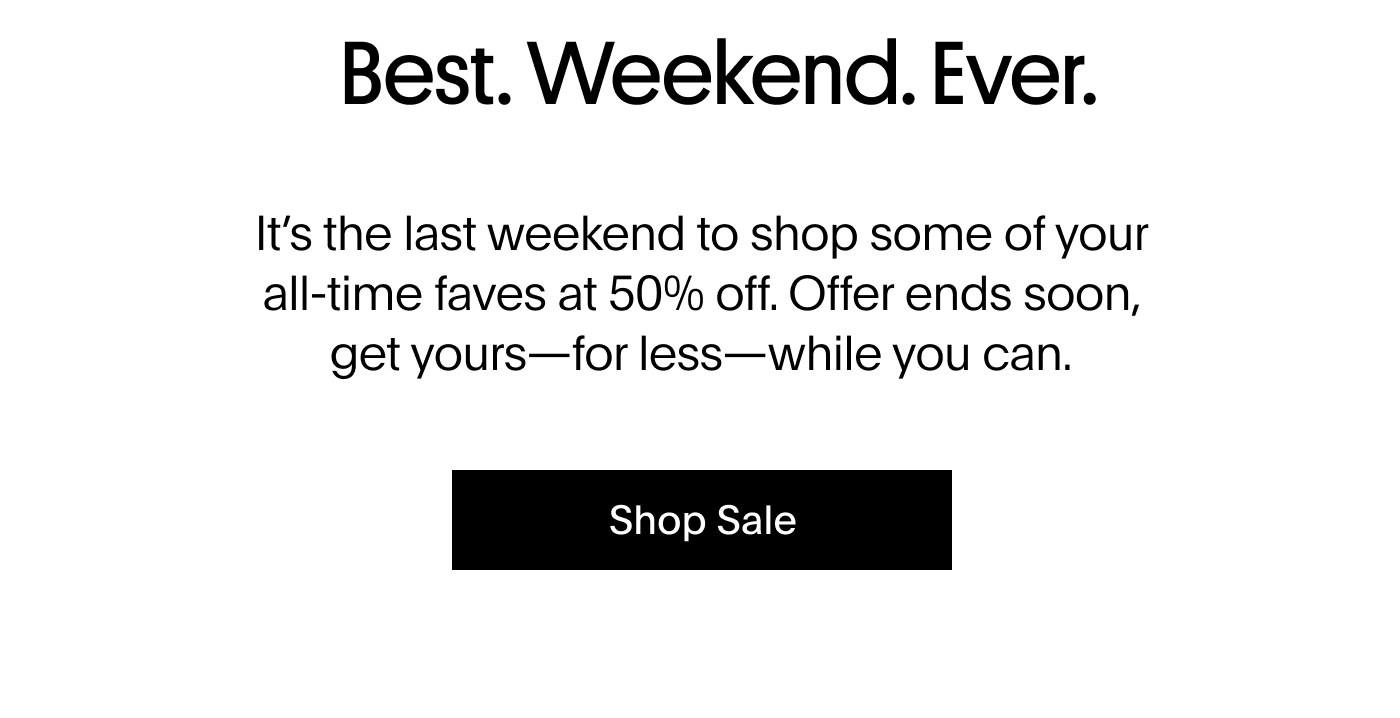 Best. Weekend. Ever.

It's the last weekend to shop some of your all-time faves at 50% off. Offer ends soon, get yours—for less—while you can.

Shop Sale