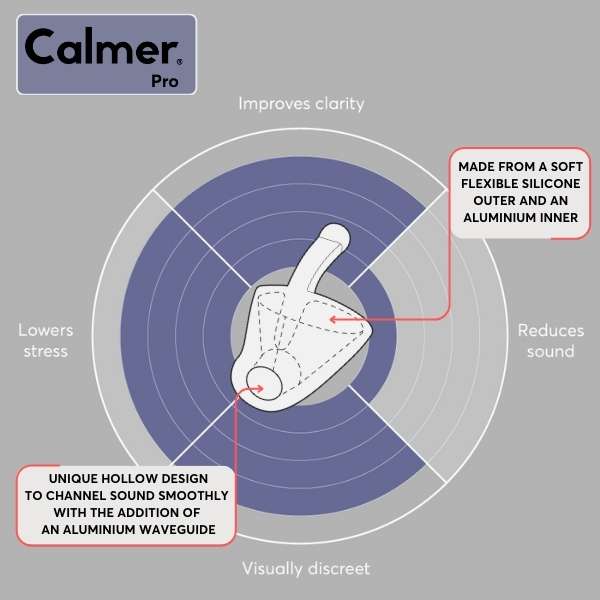 Calmer®
Pro

Improves clarity

MADE FROM A SOFT FLEXIBLE SILICONE OUTER AND AN ALUMINIUM INNER

Lowers stress

Reduces sound

UNIQUE HOLLOW DESIGN TO CHANNEL SOUND SMOOTHLY WITH THE ADDITION OF AN ALUMINIUM WAVEGUIDE

Visually discreet