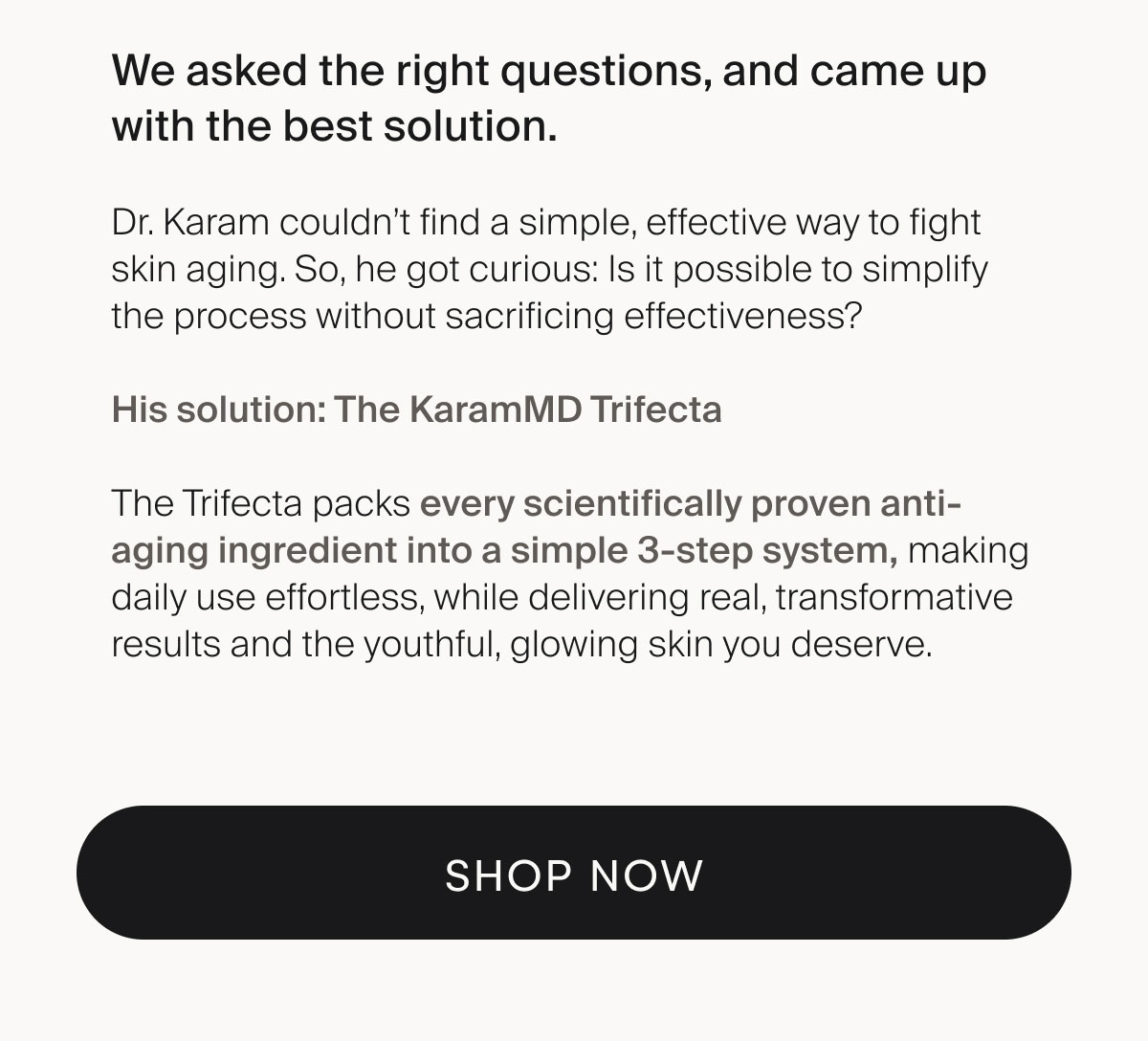 We asked the right questions, and came up with the best solution.

Dr. Karam couldn't find a simple, effective way to fight skin aging. So, he got curious: Is it possible to simplify the process without sacrificing effectiveness?

His solution: The KaramMD Trifecta

The Trifecta packs every scientifically proven anti-aging ingredient into a simple 3-step system, making daily use effortless, while delivering real, transformative results and the youthful, glowing skin you deserve.

SHOP NOW