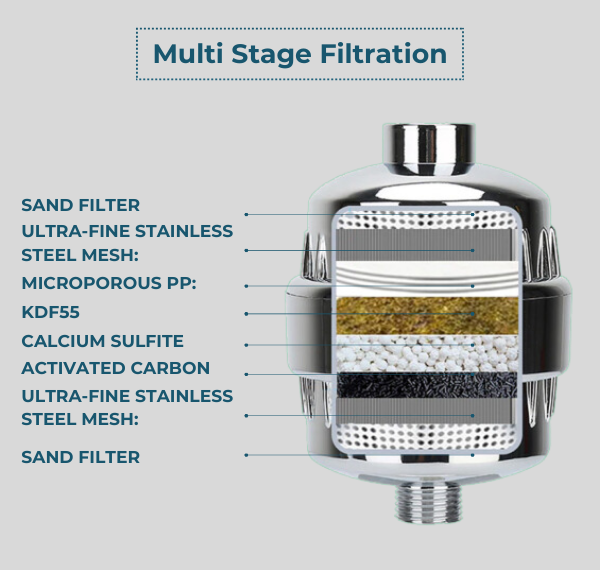 Multi Stage Filtration

SAND FILTER

ULTRA-FINE STAINLESS STEEL MESH:

MICROPOROUS PP:

KDF55

CALCIUM SULFITE

ACTIVATED CARBON

ULTRA-FINE STAINLESS STEEL MESH:

SAND FILTER