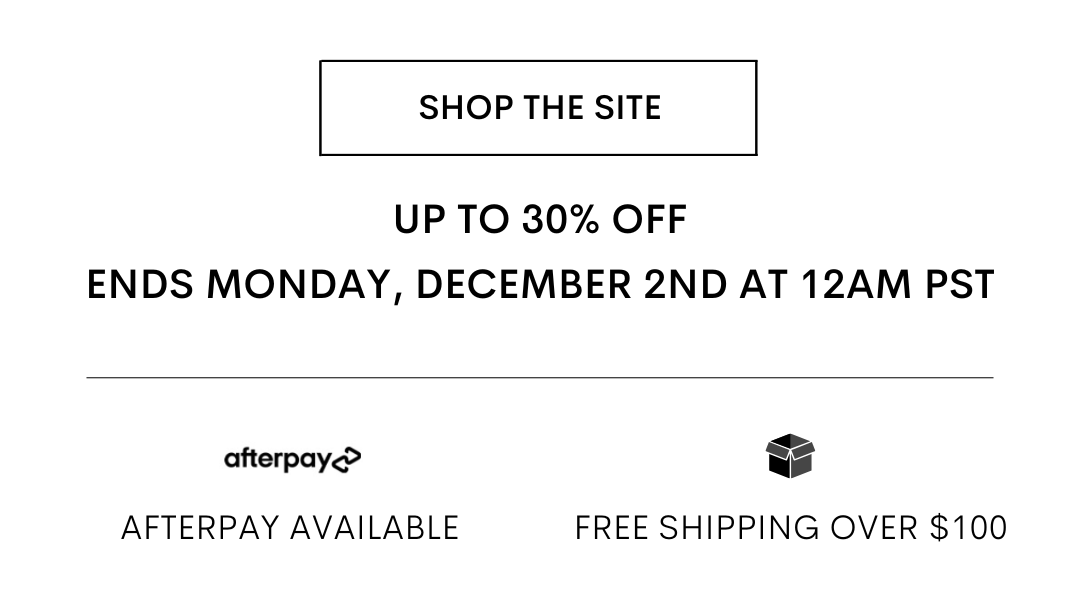 SHOP THE SITE

UP TO 30% OFF

ENDS MONDAY, DECEMBER 2ND AT 12AM PST

afterpay

AFTERPAY AVAILABLE

FREE SHIPPING OVER $100