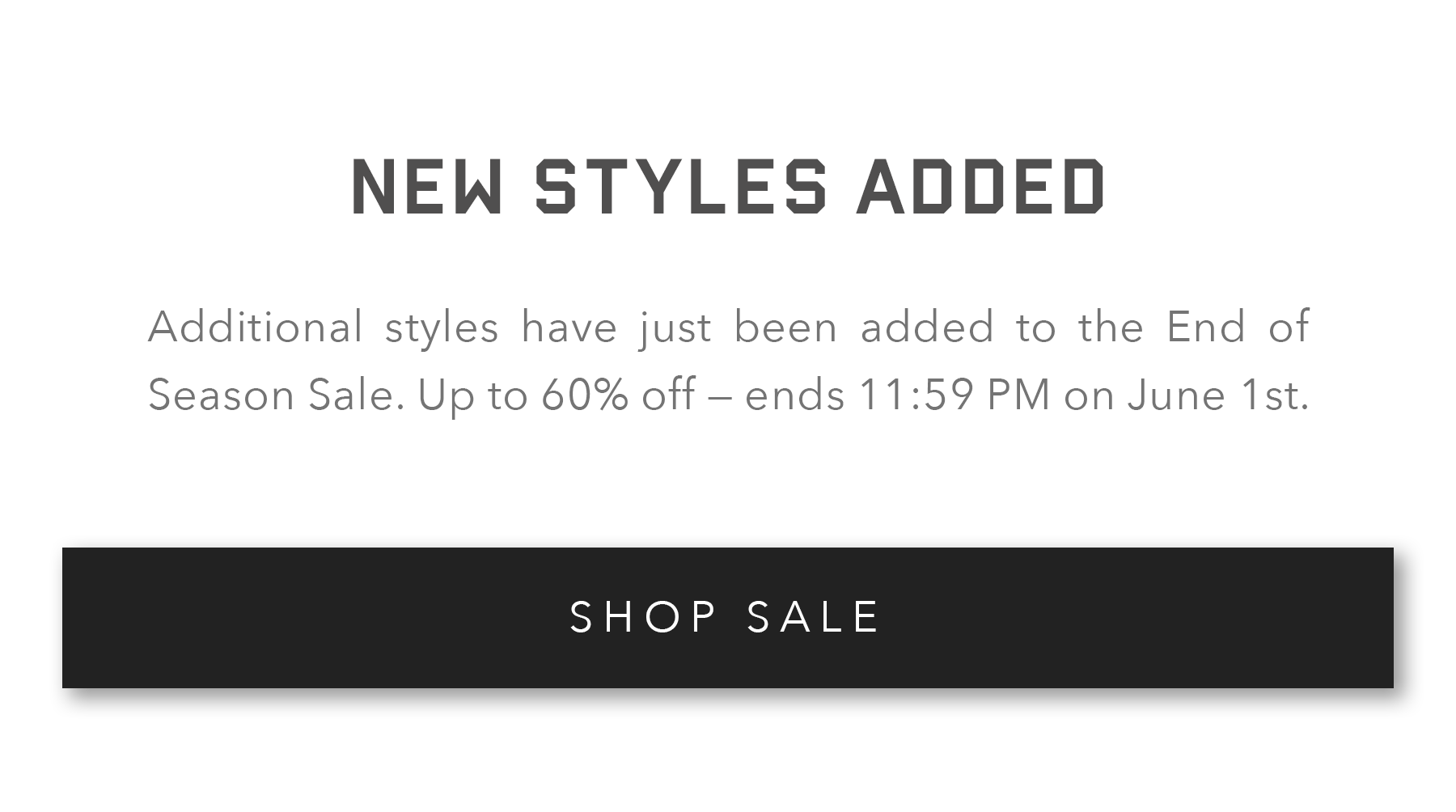 NEW STYLES ADDED

Additional styles have just been added to the End of Season Sale. Up to 60% off – ends 11:59 PM on June 1st.

SHOP SALE