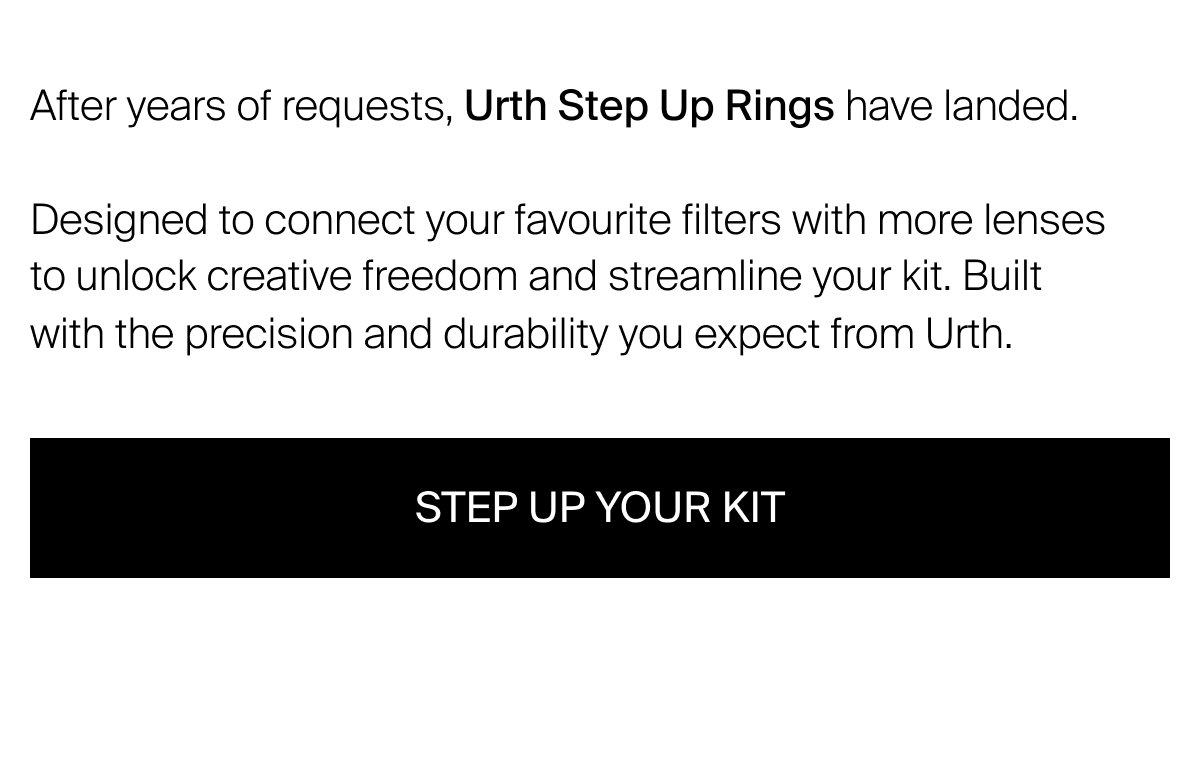 After years of requests, Urth Step Up Rings have landed.

Designed to connect your favourite filters with more lenses to unlock creative freedom and streamline your kit. Built with the precision and durability you expect from Urth.

STEP UP YOUR KIT