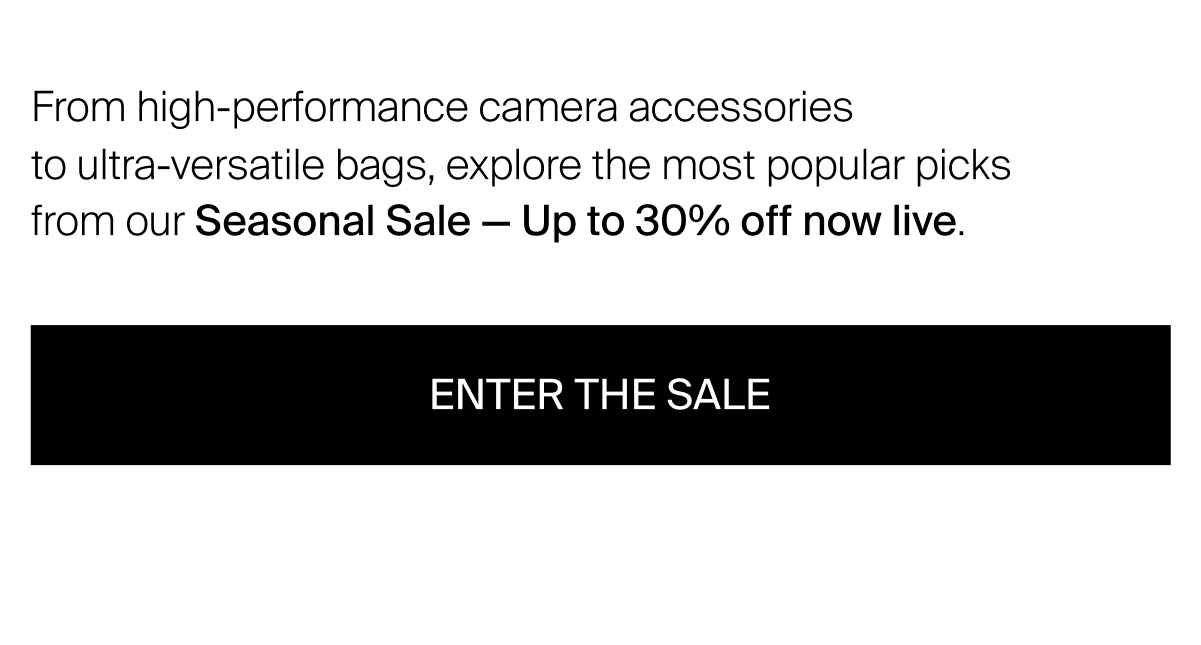 From high-performance camera accessories to ultra-versatile bags, explore the most popular picks from our Seasonal Sale — Up to 30% off now live.

ENTER THE SALE