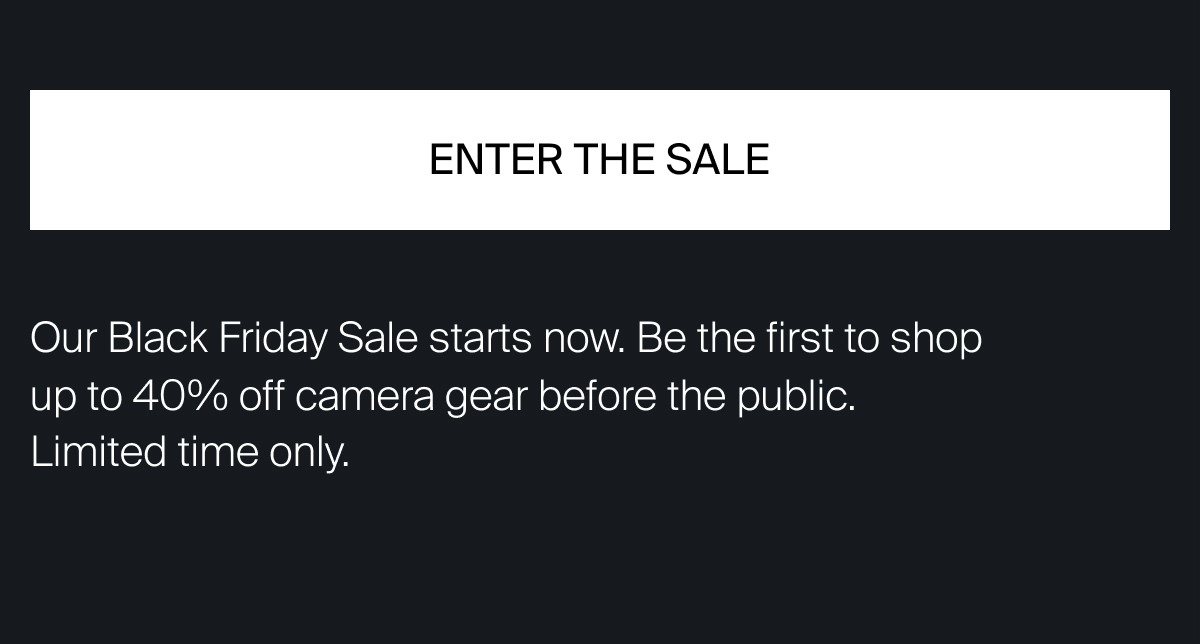 ENTER THE SALE

Our Black Friday Sale starts now. Be the first to shop up to 40% off camera gear before the public. Limited time only.