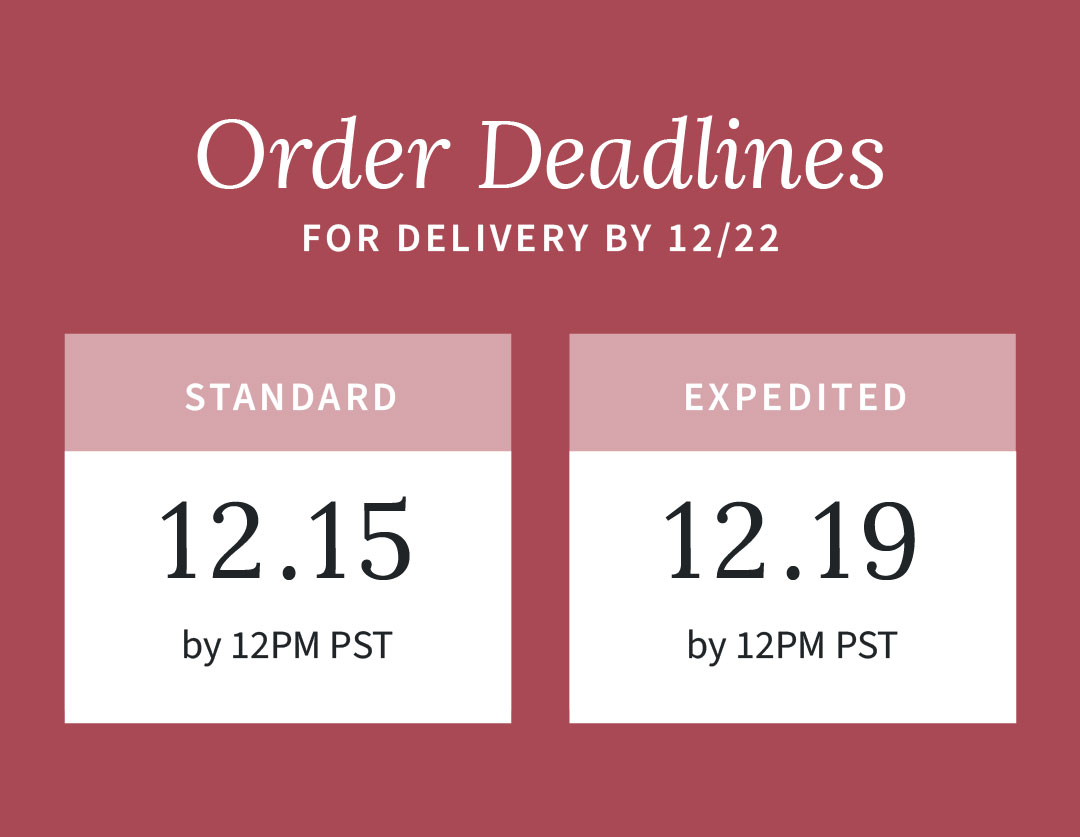 Order Deadlines
FOR DELIVERY BY 12/22

STANDARD
12.15
by 12PM PST

EXPEDITED
12.19
by 12PM PST