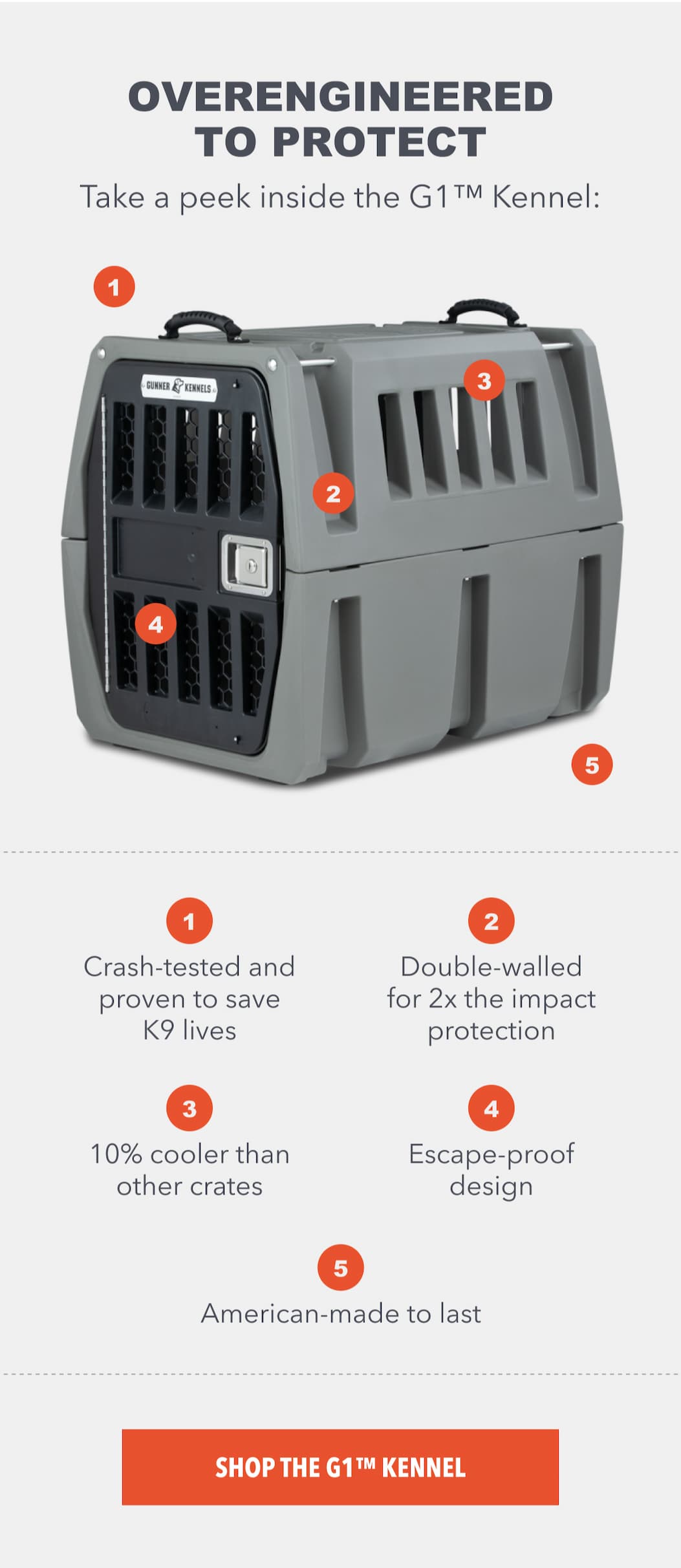 OVERENGINEERED TO PROTECT

Take a peek inside the G1™ Kennel:

1

GUNNER KENNELS

3

2

4

5

1

Crash-tested and proven to save K9 lives

2

Double-walled for 2x the impact protection

3

10% cooler than other crates

4

Escape-proof design

5

American-made to last

SHOP THE G1™ KENNEL