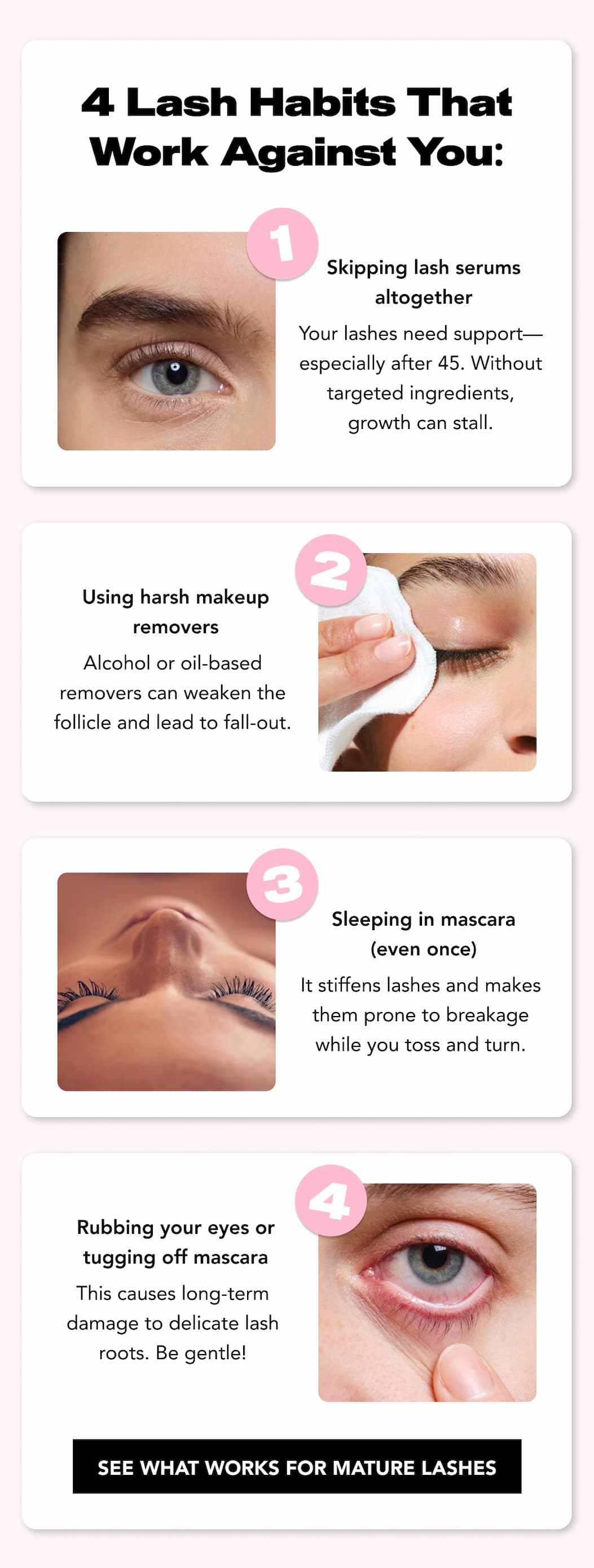 4 Lash Habits That Work Against You:

1

Skipping lash serums altogether

Your lashes need support—especially after 45. Without targeted ingredients, growth can stall.

2

Using harsh makeup removers

Alcohol or oil-based removers can weaken the follicle and lead to fall-out.

3

Sleeping in mascara (even once)

It stiffens lashes and makes them prone to breakage while you toss and turn.

4

Rubbing your eyes or tugging off mascara

This causes long-term damage to delicate lash roots. Be gentle!

SEE WHAT WORKS FOR MATURE LASHES